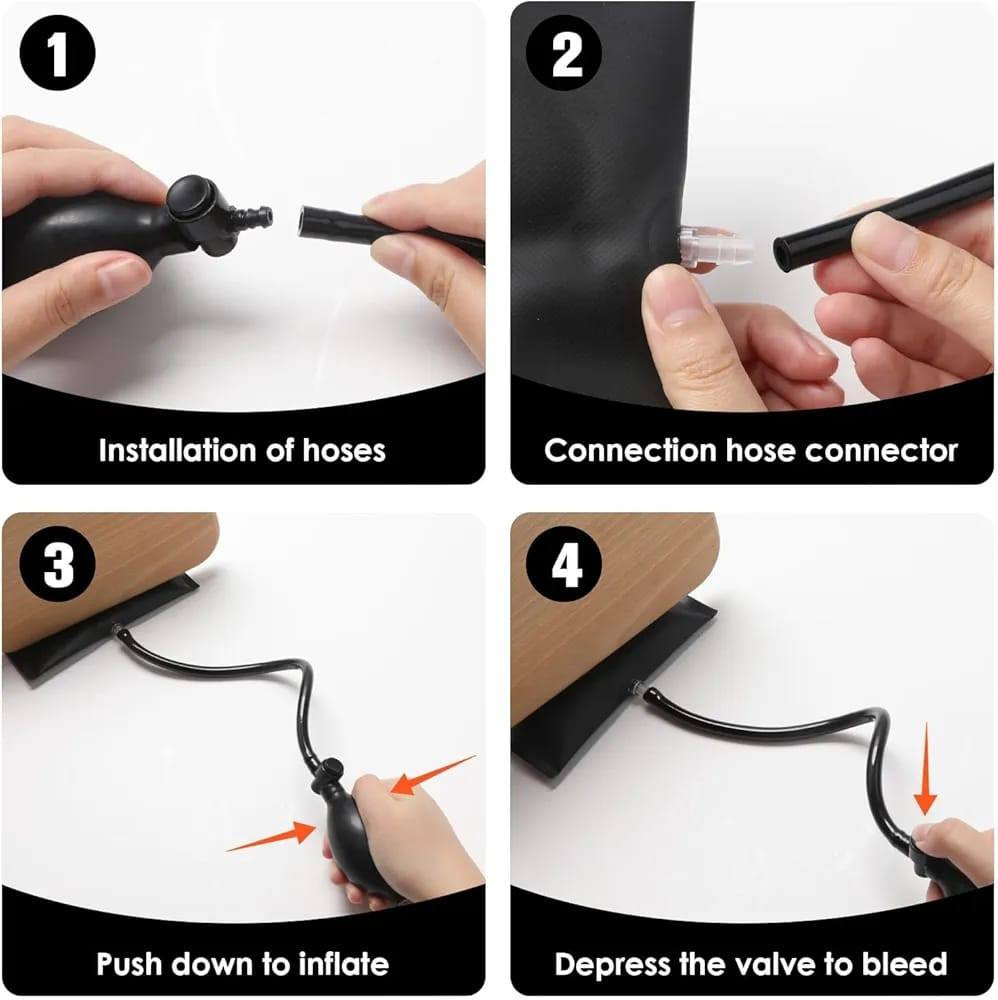 1

Installation of hoses

2

Connection hose connector

3

Push down to inflate

4

Depress the valve to bleed