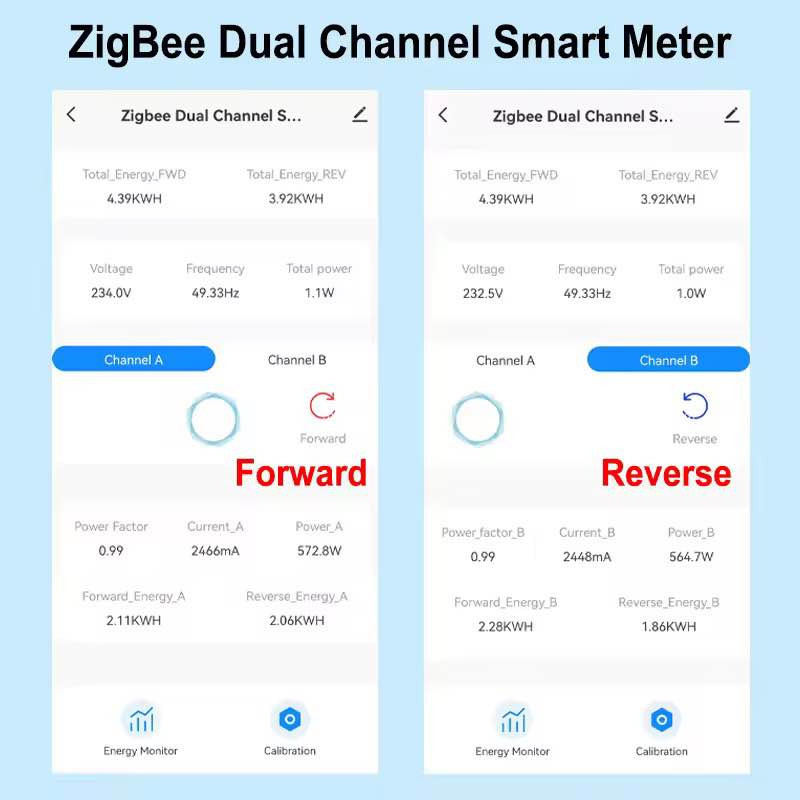 ZigBee Dual Channel Smart Meter

Zigbee Dual Channel S...

Total_Energy_FWD
4.39KWH

Total_Energy_REV
3.92KWH

Voltage
234.0V

Frequency
49.33Hz

Total power
1.1W

Channel A

Channel B

Forward

Forward

Power Factor
0.99

Current_A
2466mA

Power_A
572.8W

Forward_Energy_A
2.11KWH

Reverse_Energy_A
2.06KWH

Energy Monitor

Calibration

Zigbee Dual Channel S...

Total_Energy_FWD
4.39KWH

Total_Energy_REV
3.92KWH

Voltage
232.5V

Frequency
49.33Hz

Total power
1.0W

Channel A

Channel B

Reverse

Reverse

Power_factor_B
0.99

Current_B
2448mA

Power_B
564.7W

Forward_Energy_B
2.28KWH

Reverse_Energy_B
1.86KWH

Energy Monitor

Calibration