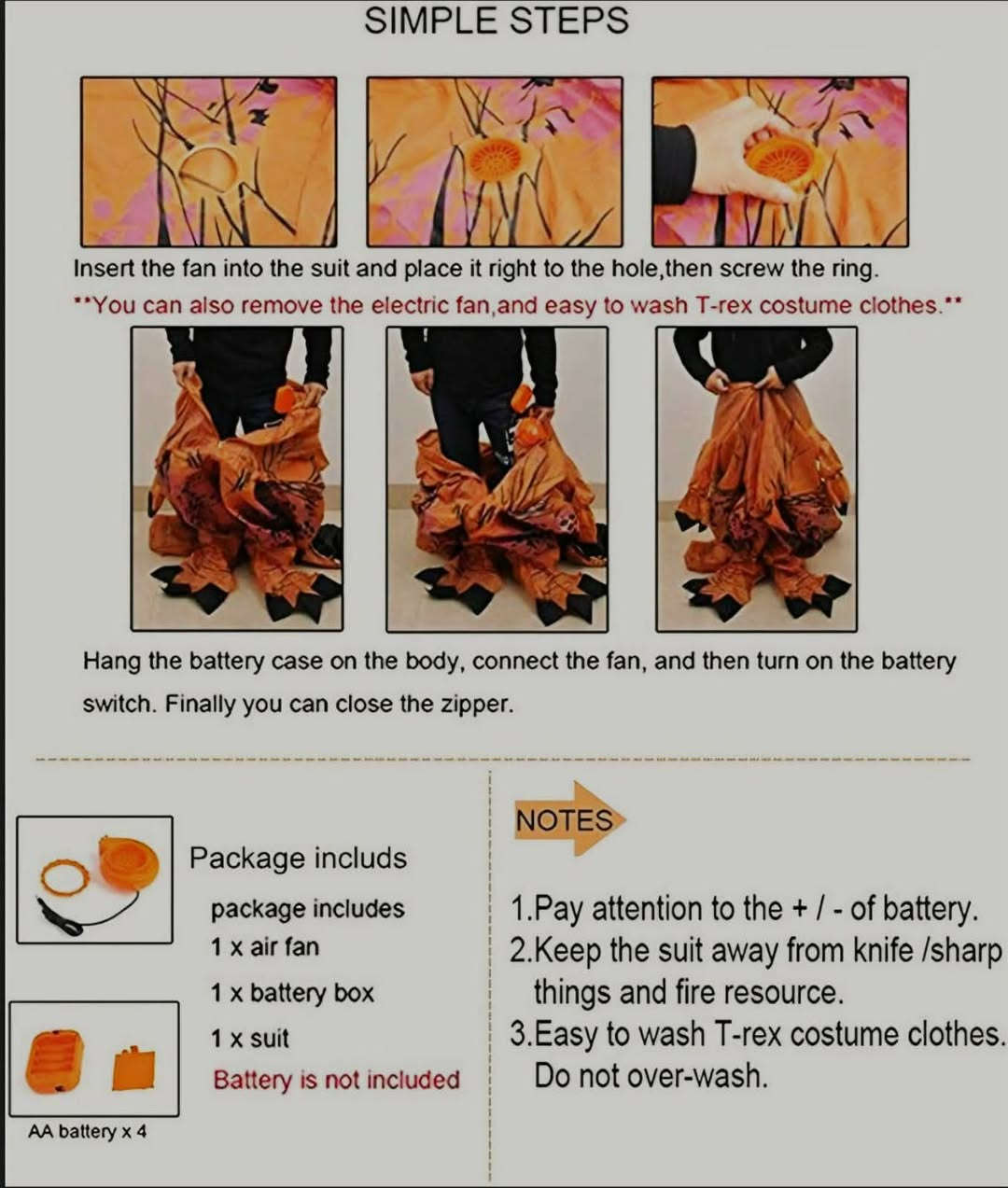 SIMPLE STEPS

Insert the fan into the suit and place it right to the hole,then screw the ring.
**You can also remove the electric fan,and easy to wash T-rex costume clothes.**

Hang the battery case on the body, connect the fan, and then turn on the battery switch. Finally you can close the zipper.

Package includs

package includes
1 x air fan
1 x battery box
1 x suit
Battery is not included

AA battery x 4

NOTES

1.Pay attention to the + / - of battery.
2.Keep the suit away from knife /sharp things and fire resource.
3.Easy to wash T-rex costume clothes. Do not over-wash.