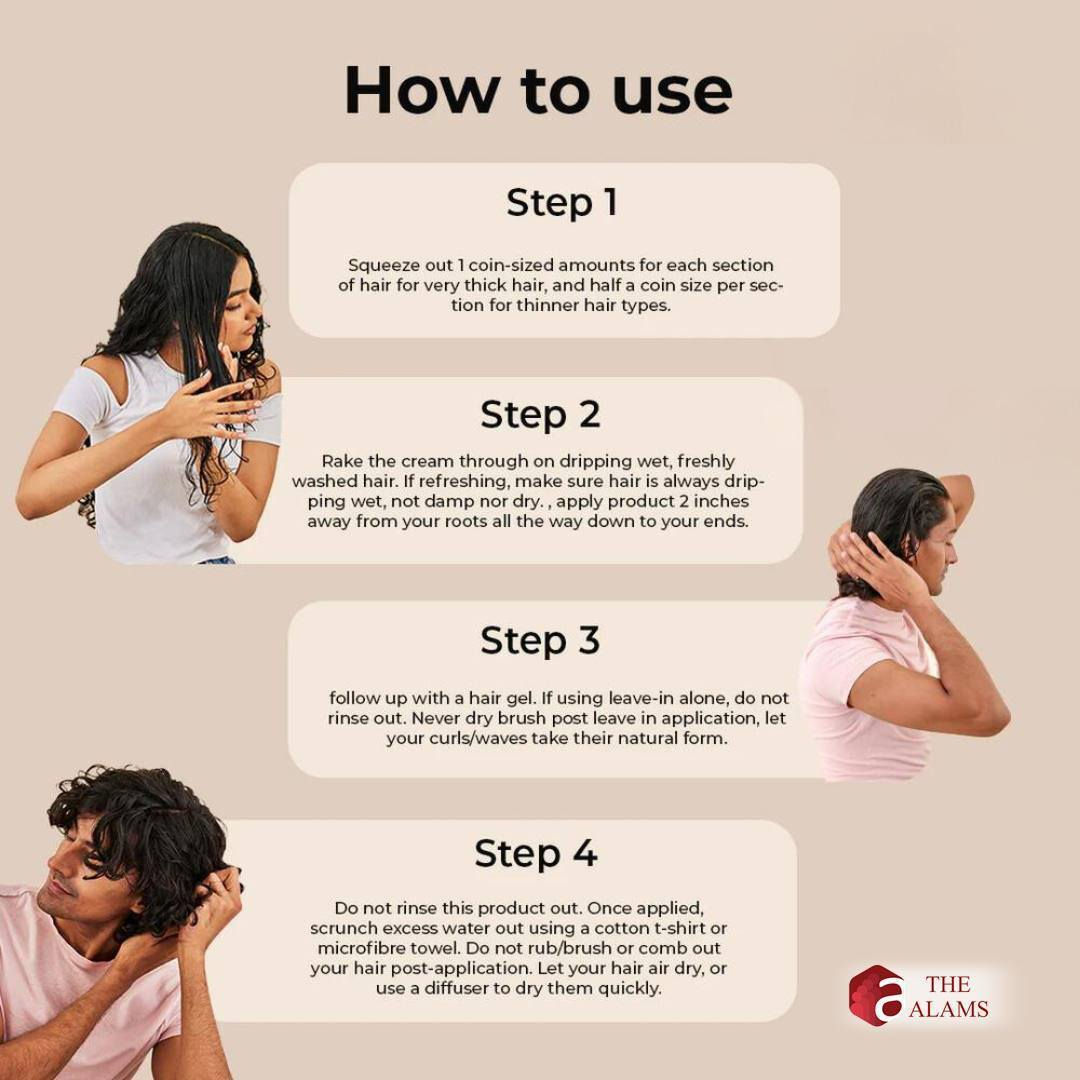 How to use

Step 1

Squeeze out 1 coin-sized amounts for each section of hair for very thick hair, and half a coin size per section for thinner hair types.

Step 2

Rake the cream through on dripping wet, freshly washed hair. If refreshing, make sure hair is always dripping wet, not damp nor dry. , apply product 2 inches away from your roots all the way down to your ends.

Step 3

follow up with a hair gel. If using leave-in alone, do not rinse out. Never dry brush post leave in application, let your curls/waves take their natural form.

Step 4

Do not rinse this product out. Once applied, scrunch excess water out using a cotton t-shirt or microfibre towel. Do not rub/brush or comb out your hair post-application. Let your hair air dry, or use a diffuser to dry them quickly.

a THE ALAMS