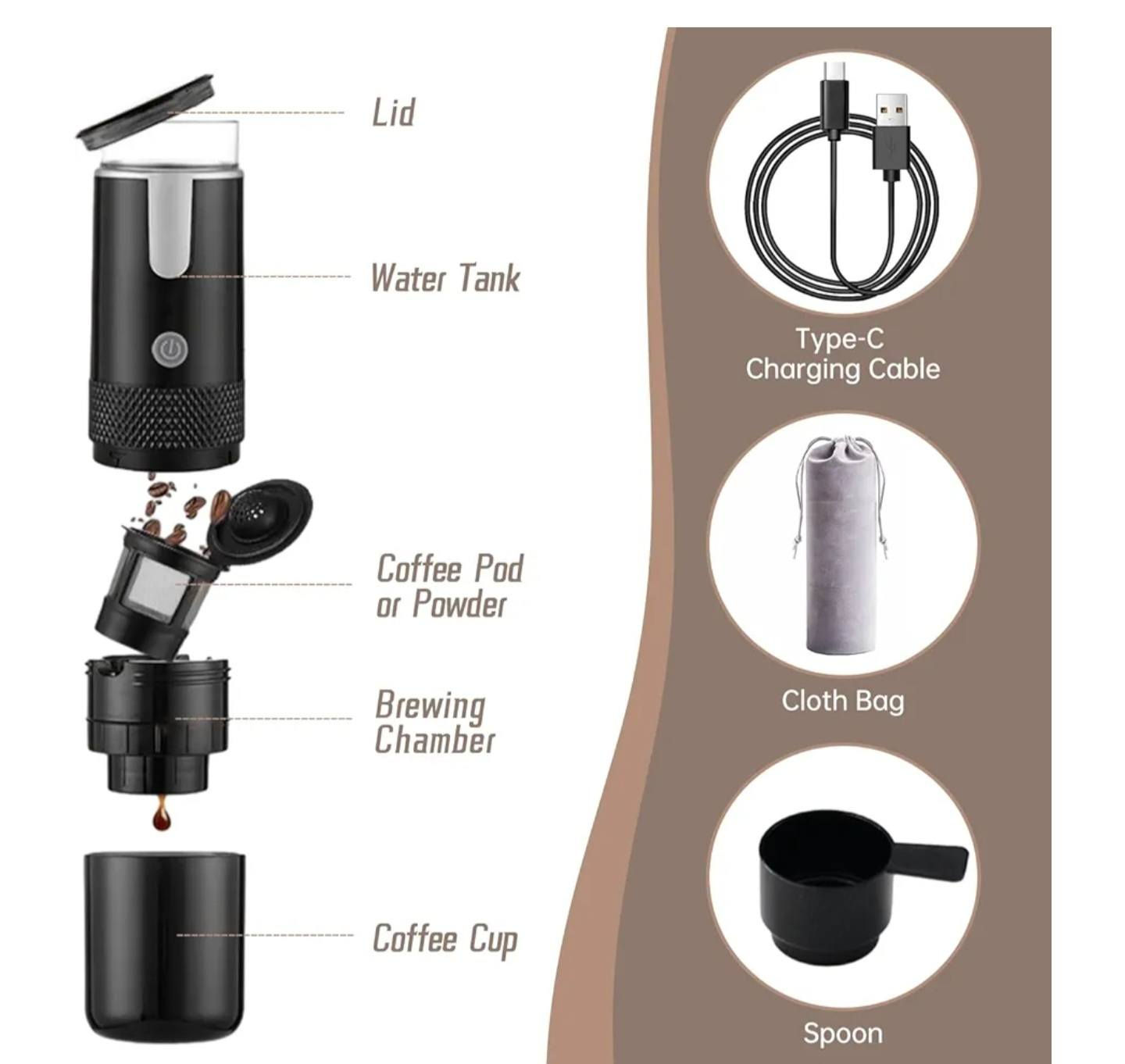 Lid

Water Tank

Coffee Pod or Powder

Brewing Chamber

Coffee Cup

Type-C Charging Cable

Cloth Bag

Spoon