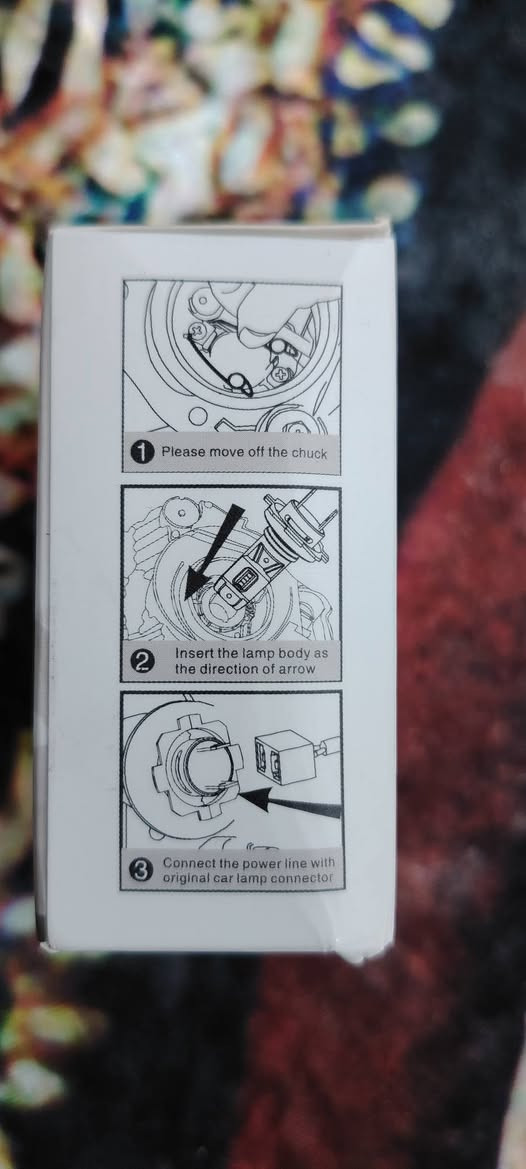 1 Please move off the chuck

2 Insert the lamp body as the direction of arrow

3 Connect the power line with original car lamp connector