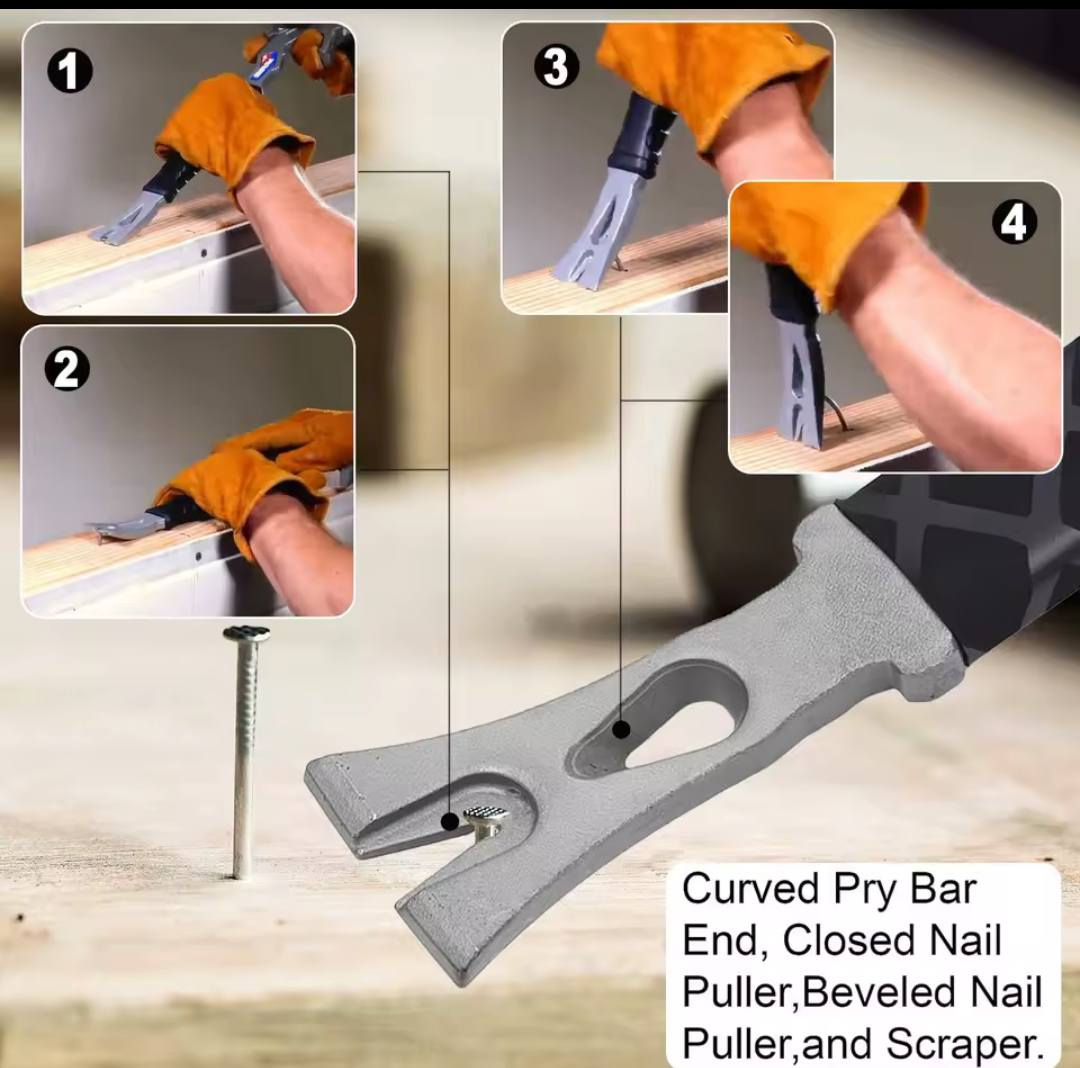 1

2

3

4

Curved Pry Bar End, Closed Nail Puller,Beveled Nail Puller,and Scraper.