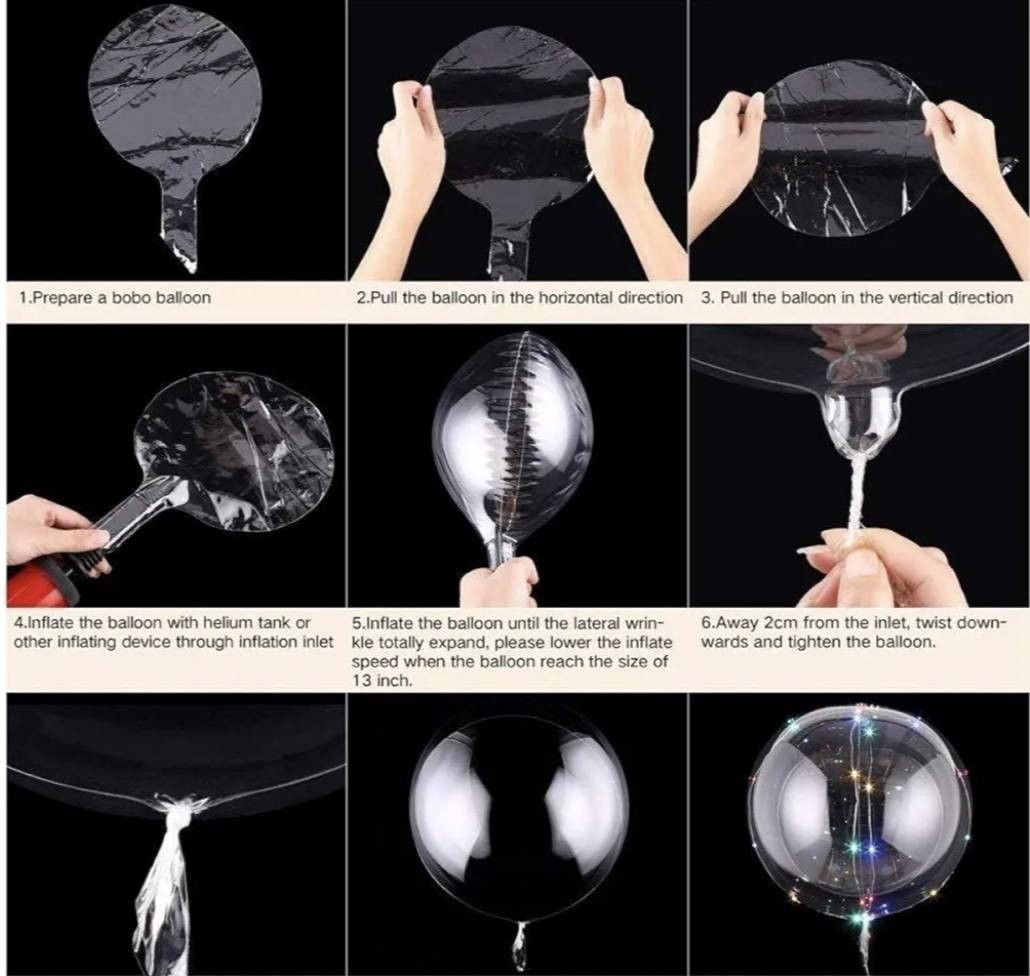 1.Prepare a bobo balloon

2.Pull the balloon in the horizontal direction

3. Pull the balloon in the vertical direction

4.Inflate the balloon with helium tank or other inflating device through inflation inlet

5.Inflate the balloon until the lateral wrinkle totally expand, please lower the inflate speed when the balloon reach the size of 13 inch.

6.Away 2cm from the inlet, twist downwards and tighten the balloon.