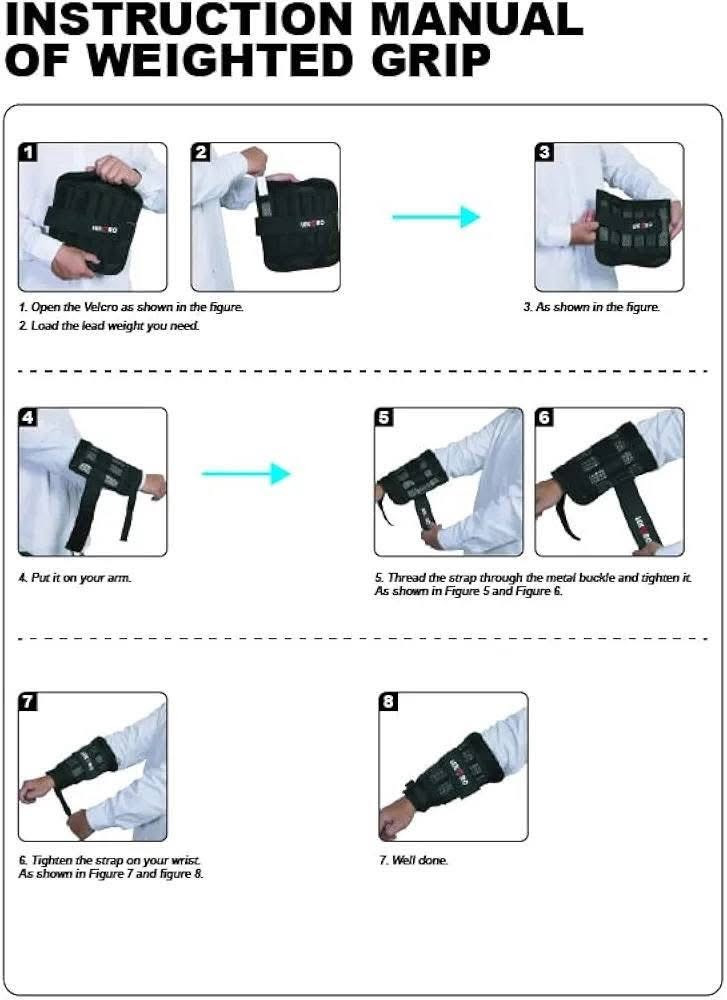 INSTRUCTION MANUAL
OF WEIGHTED GRIP

1

2

3

1. Open the Velcro as shown in the figure.
2. Load the lead weight you need.

3. As shown in the figure.

4

5

6

4. Put it on your arm.

5. Thread the strap through the metal buckle and tighten it. As shown in Figure 5 and Figure 6.

7

8

6. Tighten the strap on your wrist. As shown in Figure 7 and figure 8.

7. Well done.