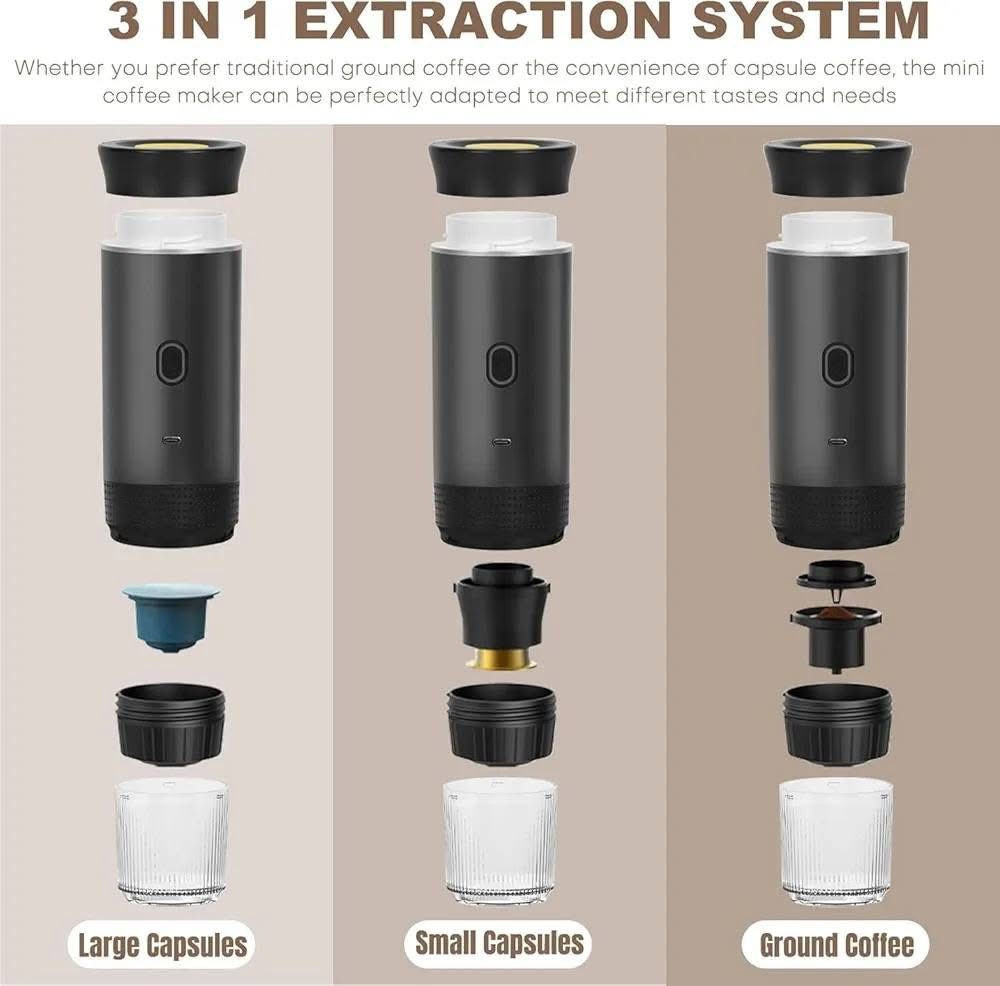 3 IN 1 EXTRACTION SYSTEM

Whether you prefer traditional ground coffee or the convenience of capsule coffee, the mini coffee maker can be perfectly adapted to meet different tastes and needs

Large Capsules

Small Capsules

Ground Coffee