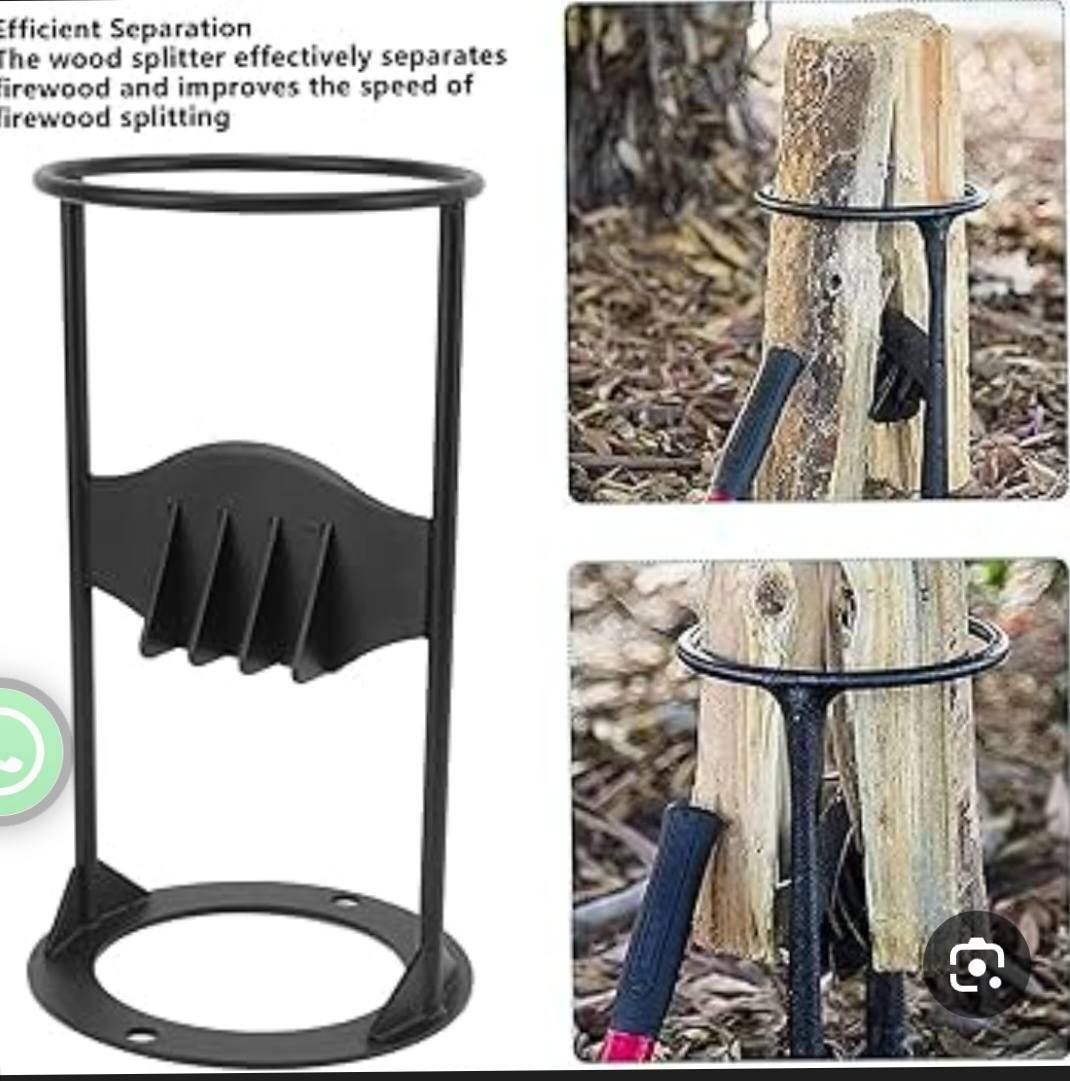 Efficient Separation
The wood splitter effectively separates firewood and improves the speed of firewood splitting