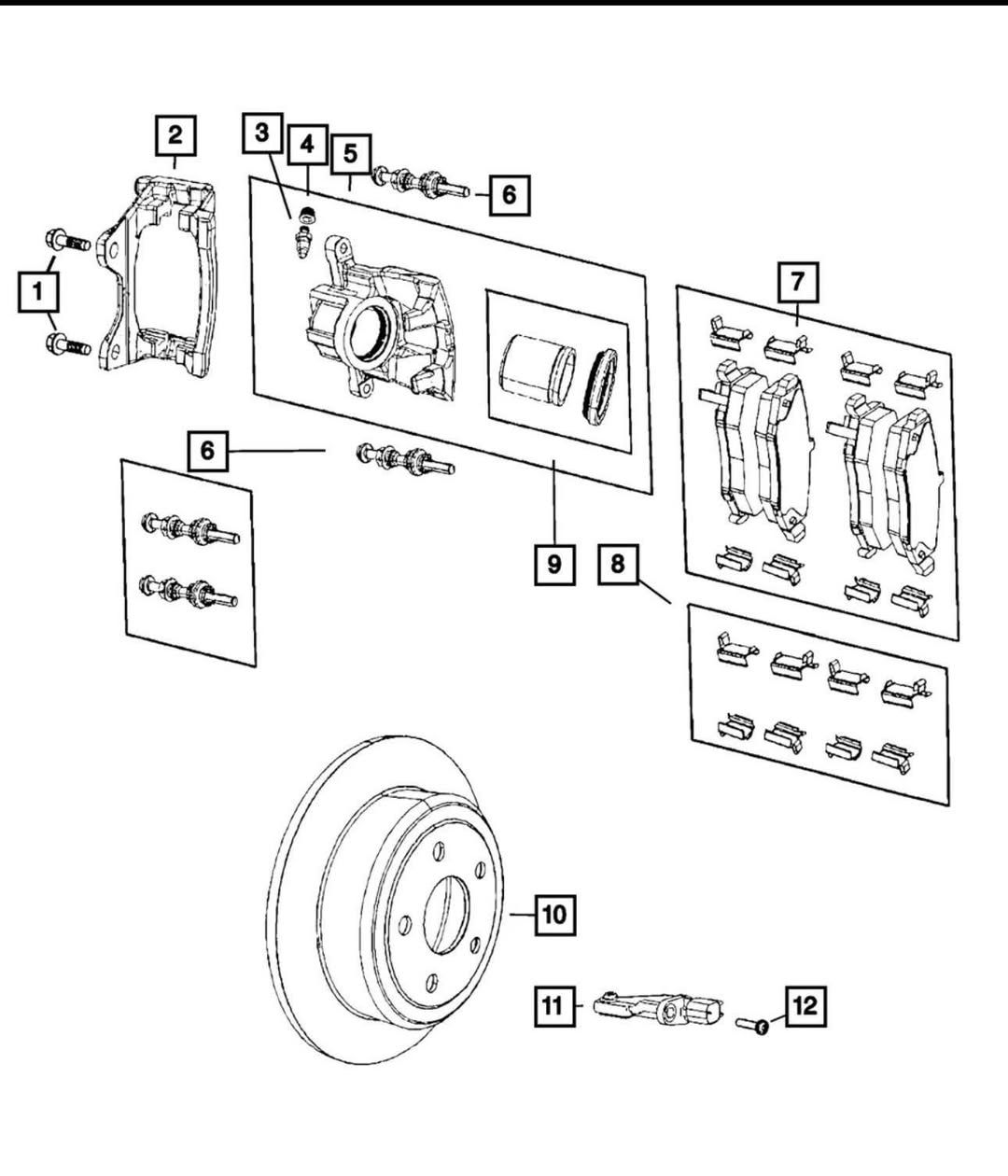 2
3
4
5
6
1
7
6
9
8
10
11
12