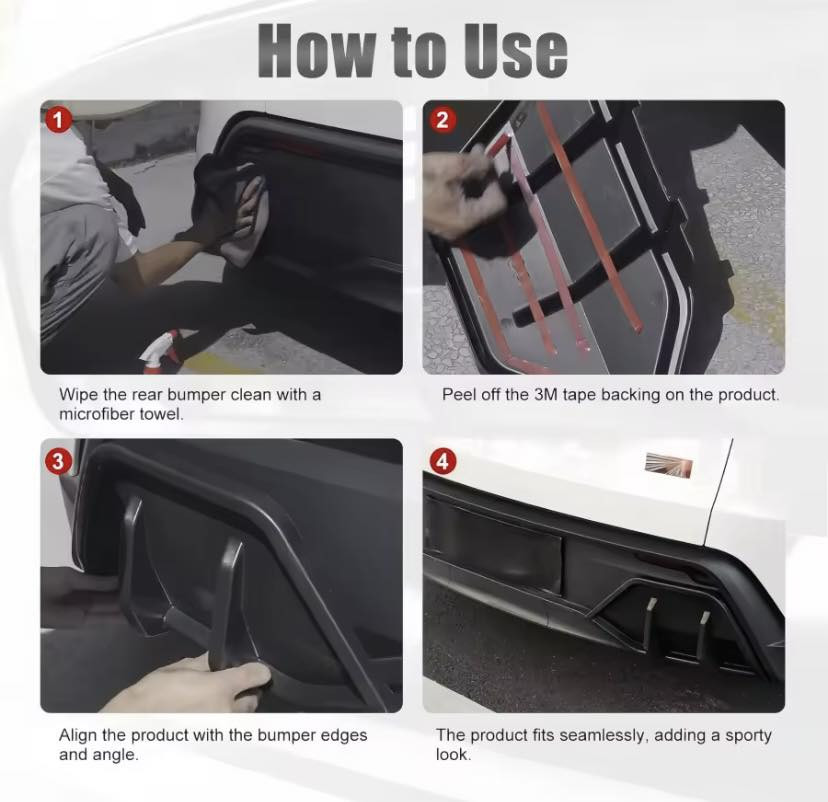 How to Use

1

Wipe the rear bumper clean with a microfiber towel.

2

Peel off the 3M tape backing on the product.

3

Align the product with the bumper edges and angle.

4

The product fits seamlessly, adding a sporty look.