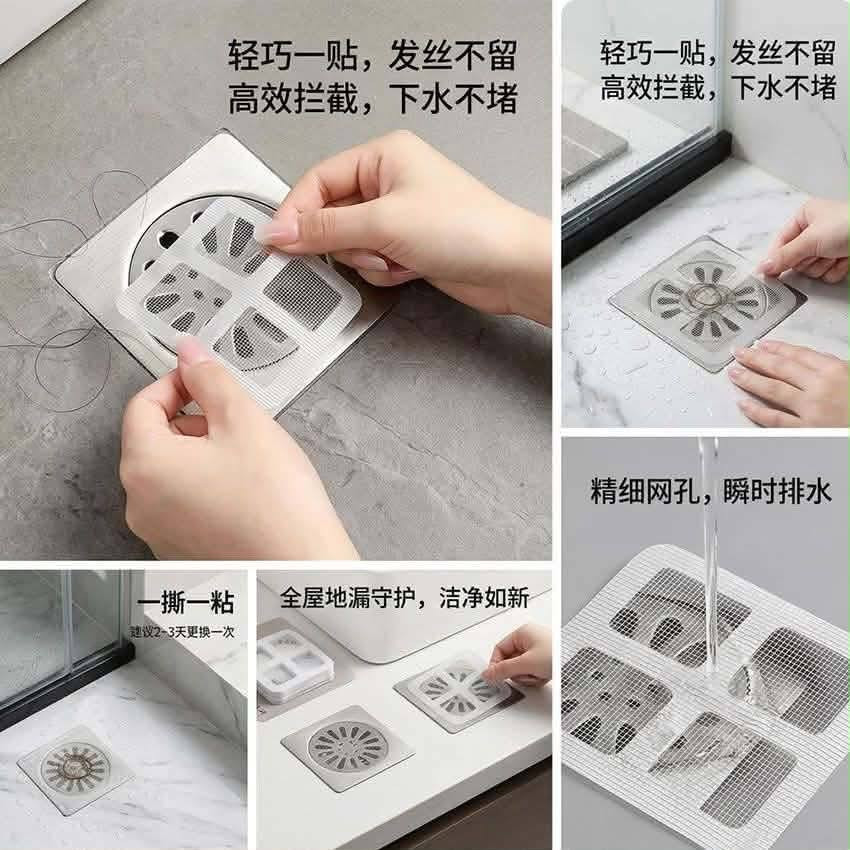 轻巧一贴，发丝不留
高效拦截，下水不堵

轻巧一贴，发丝不留
高效拦截，下水不堵

精细网孔，瞬时排水

一撕一粘
建议2~3天更换一次

全屋地漏守护，洁净如新