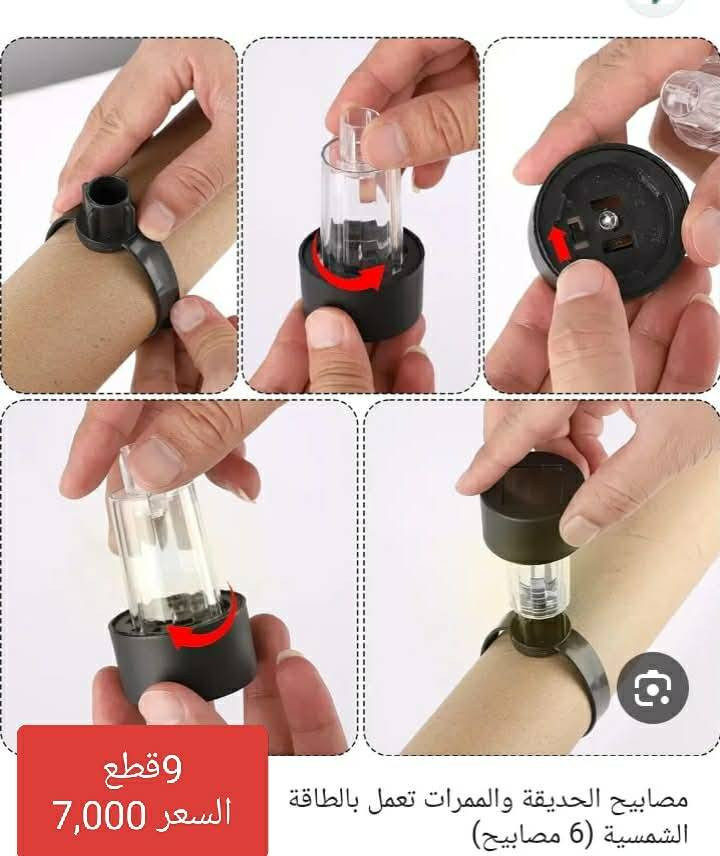 9قطع
السعر 7,000

مصابيح الحديقة والممرات تعمل بالطاقة الشمسية (6 مصابيح)