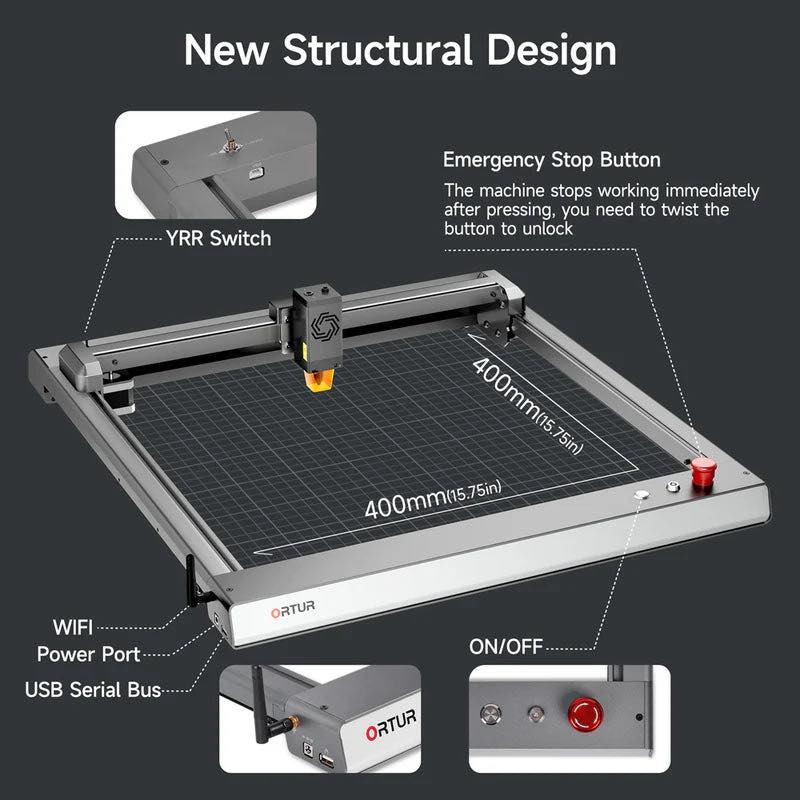 New Structural Design

YRR Switch

Emergency Stop Button

The machine stops working immediately after pressing, you need to twist the button to unlock

400mm(15.75in)

400mm(15.75in)

ORTUR

WIFI

Power Port

USB Serial Bus

ON/OFF

ORTUR