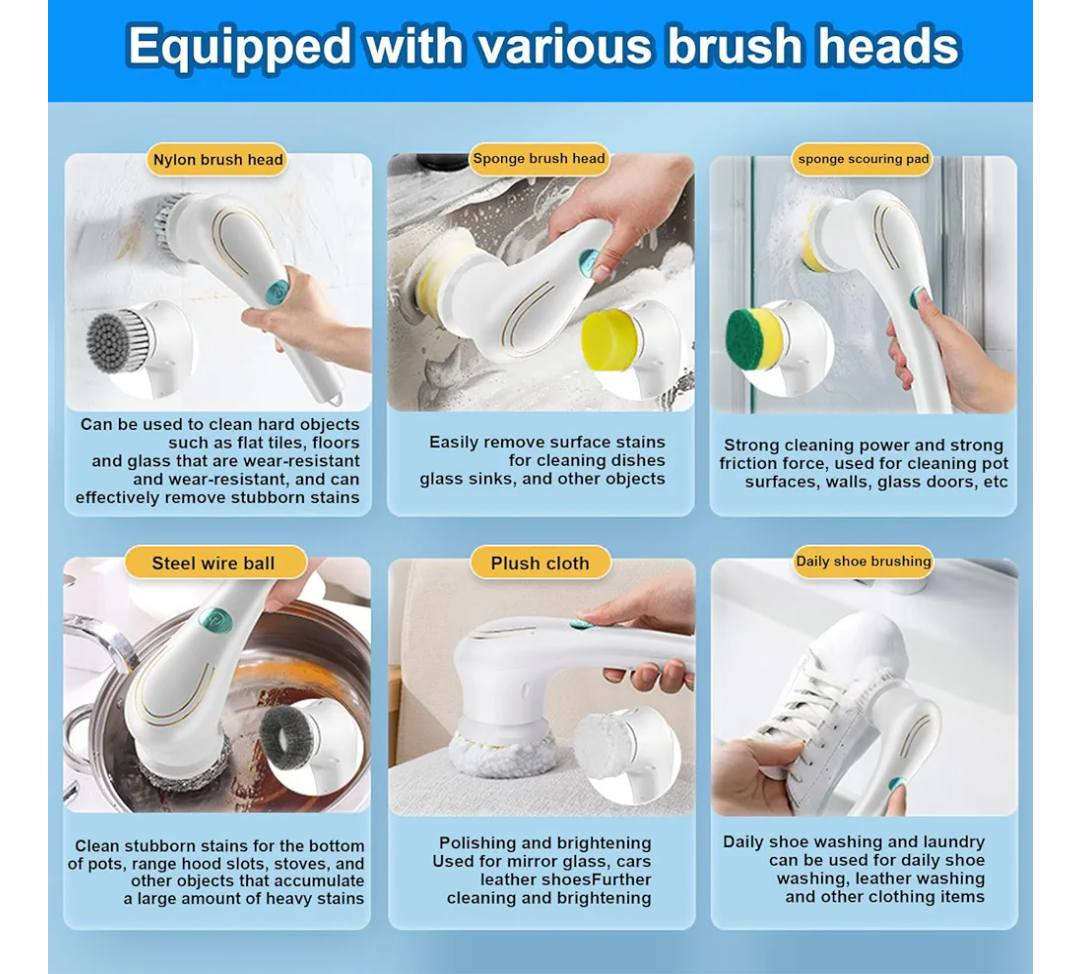 Equipped with various brush heads

Nylon brush head

Can be used to clean hard objects such as flat tiles, floors and glass that are wear-resistant and wear-resistant, and can effectively remove stubborn stains

Sponge brush head

Easily remove surface stains for cleaning dishes glass sinks, and other objects

sponge scouring pad

Strong cleaning power and strong friction force, used for cleaning pot surfaces, walls, glass doors, etc

Steel wire ball

Clean stubborn stains for the bottom of pots, range hood slots, stoves, and other objects that accumulate a large amount of heavy stains

Plush cloth

Polishing and brightening Used for mirror glass, cars leather shoesFurther cleaning and brightening

Daily shoe brushing

Daily shoe washing and laundry can be used for daily shoe washing, leather washing and other clothing items