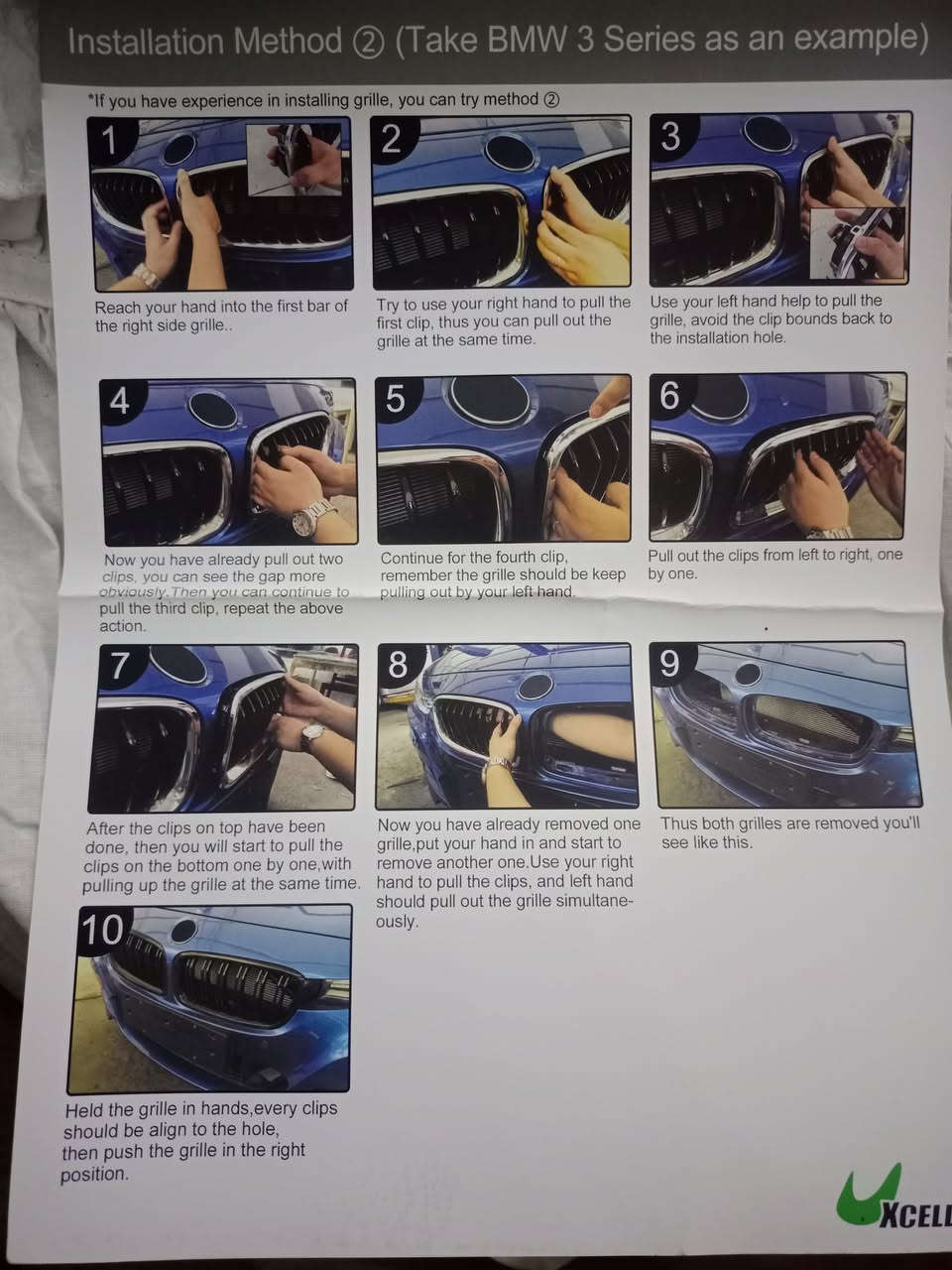 Installation Method ② (Take BMW 3 Series as an example)

*If you have experience in installing grille, you can try method ②

1

Reach your hand into the first bar of the right side grille..

2

Try to use your right hand to pull the first clip, thus you can pull out the grille at the same time.

3

Use your left hand help to pull the grille, avoid the clip bounds back to the installation hole.

4

Now you have already pull out two clips, you can see the gap more obviously.Then you can continue to pull the third clip, repeat the above action.

5

Continue for the fourth clip, remember the grille should be keep pulling out by your left hand.

6

Pull out the clips from left to right, one by one.

7

After the clips on top have been done, then you will start to pull the clips on the bottom one by one,with pulling up the grille at the same time.

8

Now you have already removed one grille,put your hand in and start to remove another one.Use your right hand to pull the clips, and left hand should pull out the grille simultaneously.

9

Thus both grilles are removed you'll see like this.

10

Held the grille in hands,every clips should be align to the hole, then push the grille in the right position.

XCELL