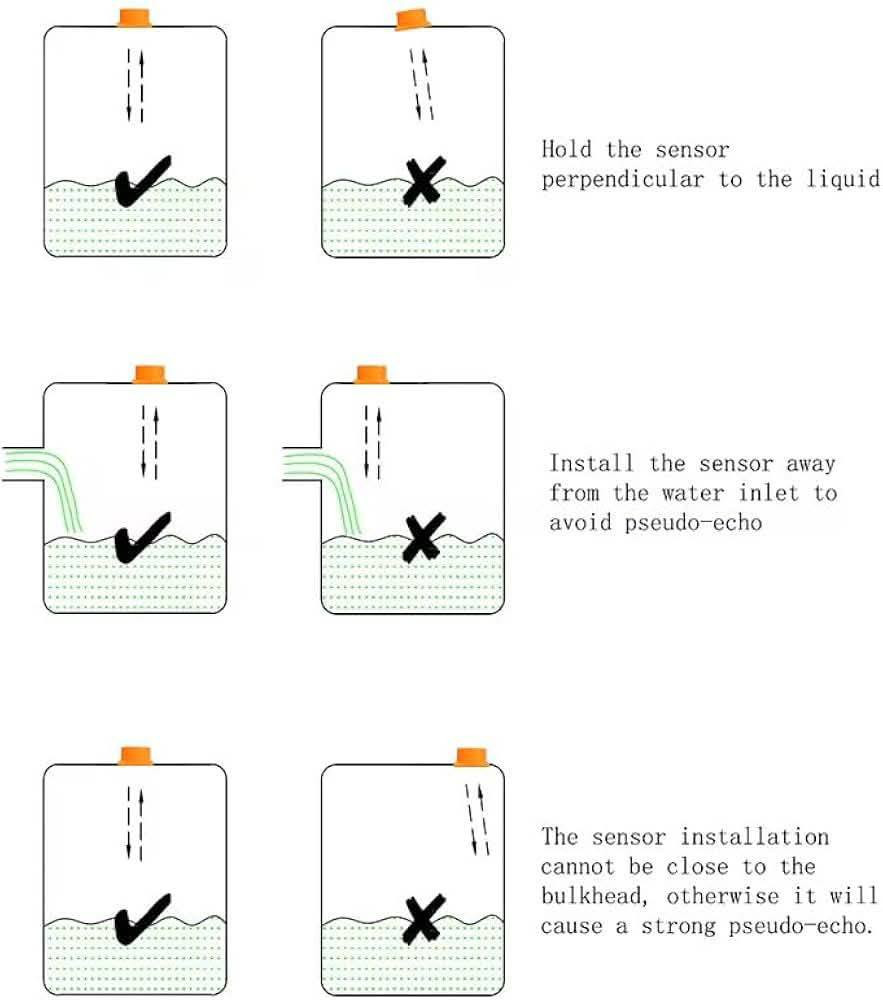 Hold the sensor perpendicular to the liquid

Install the sensor away from the water inlet to avoid pseudo-echo

The sensor installation cannot be close to the bulkhead, otherwise it will cause a strong pseudo-echo.