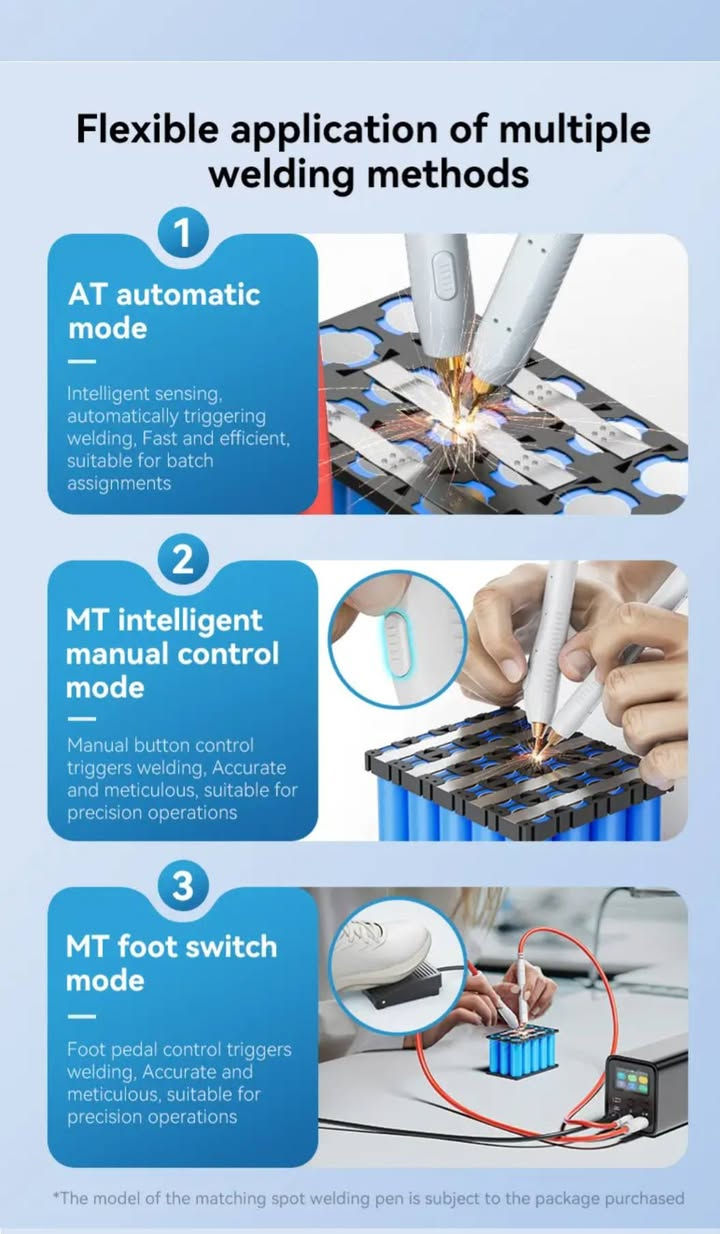 Flexible application of multiple welding methods

1

AT automatic mode

Intelligent sensing, automatically triggering welding, Fast and efficient, suitable for batch assignments

2

MT intelligent manual control mode

Manual button control triggers welding, Accurate and meticulous, suitable for precision operations

3

MT foot switch mode

Foot pedal control triggers welding, Accurate and meticulous, suitable for precision operations

*The model of the matching spot welding pen is subject to the package purchased