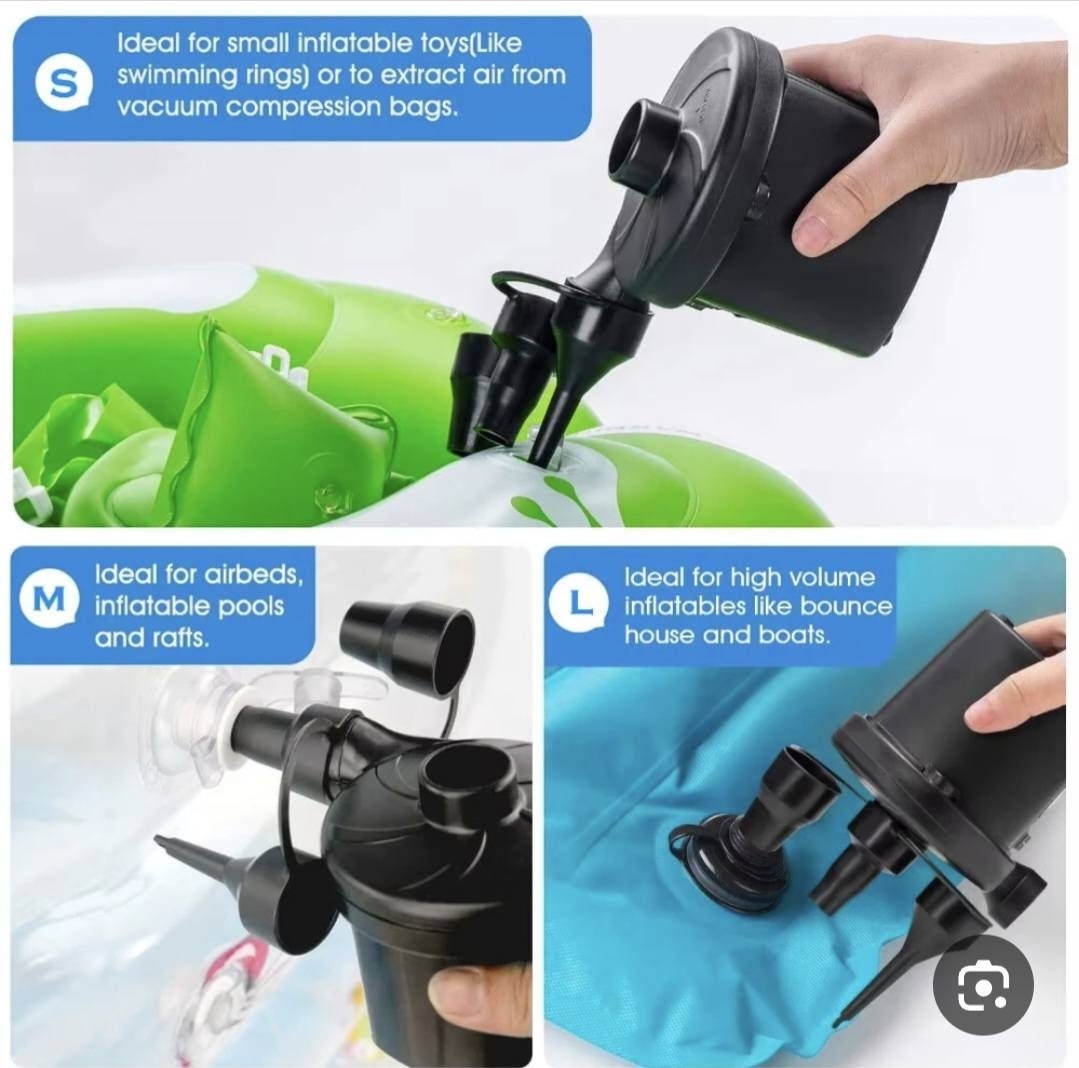 S

Ideal for small inflatable toys(Like swimming rings) or to extract air from vacuum compression bags.

M

Ideal for airbeds, inflatable pools and rafts.

L

Ideal for high volume inflatables like bounce house and boats.