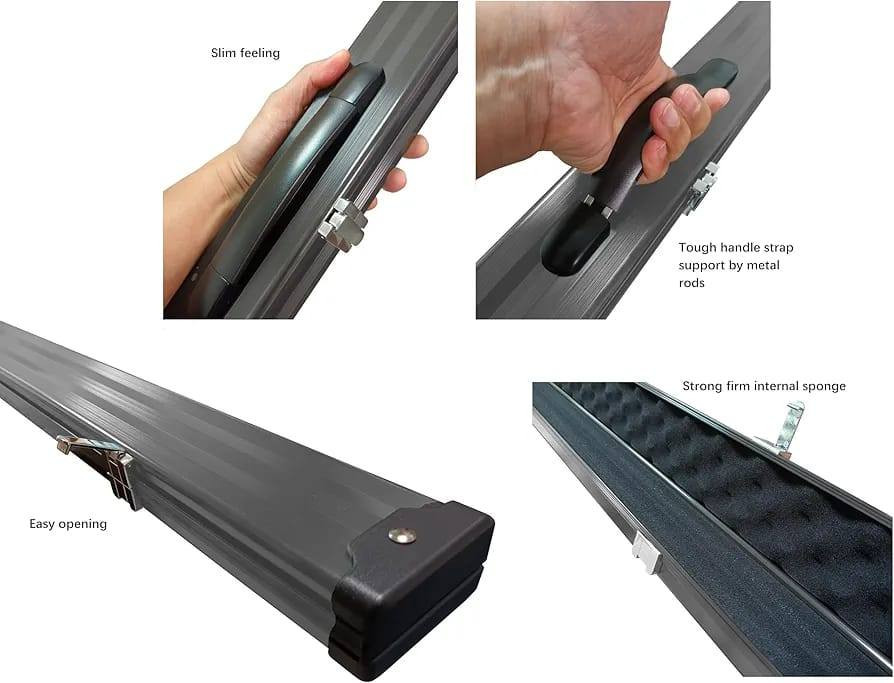 Slim feeling

Tough handle strap support by metal rods

Strong firm internal sponge

Easy opening