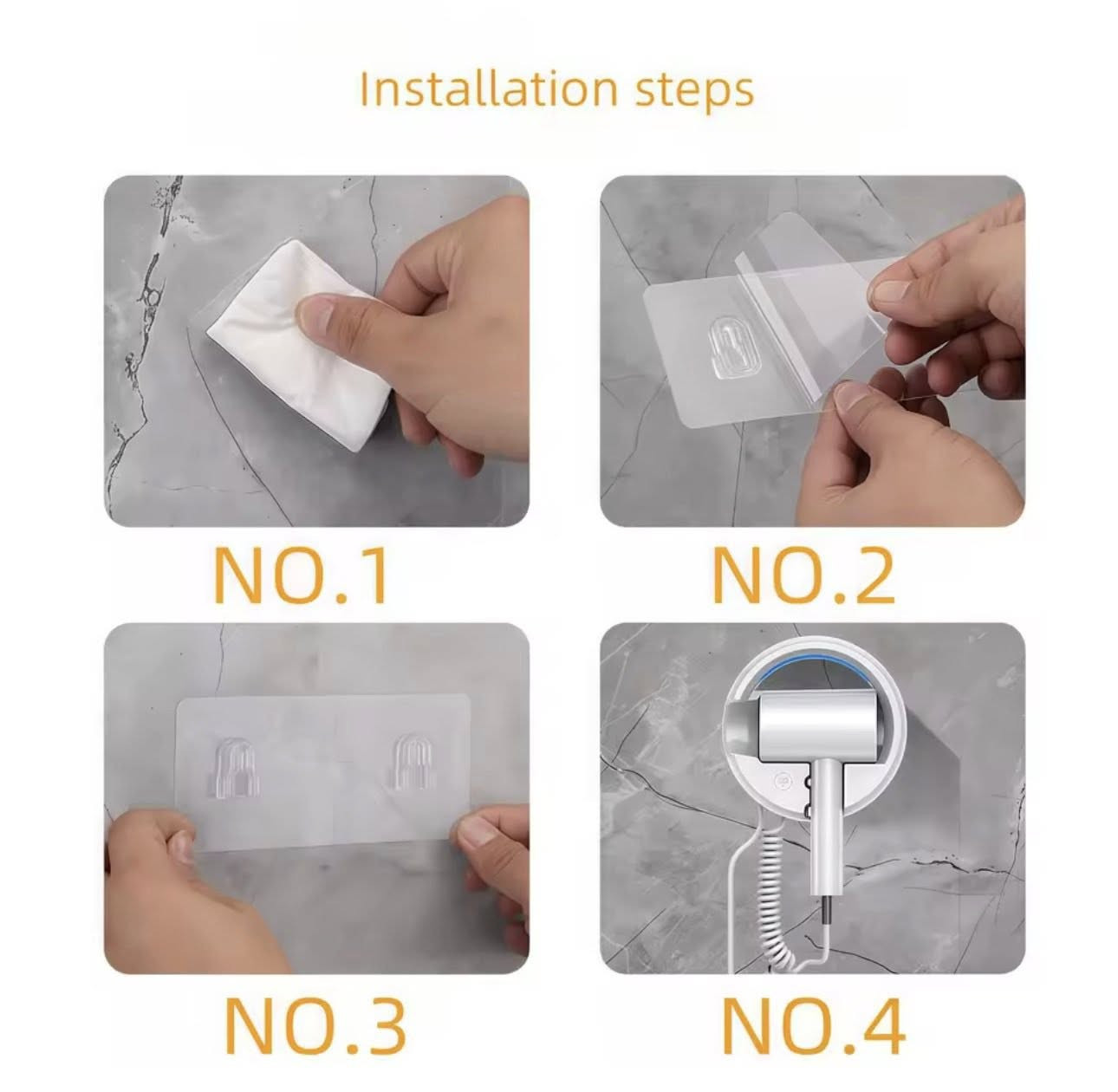 Installation steps

NO.1

NO.2

NO.3

NO.4