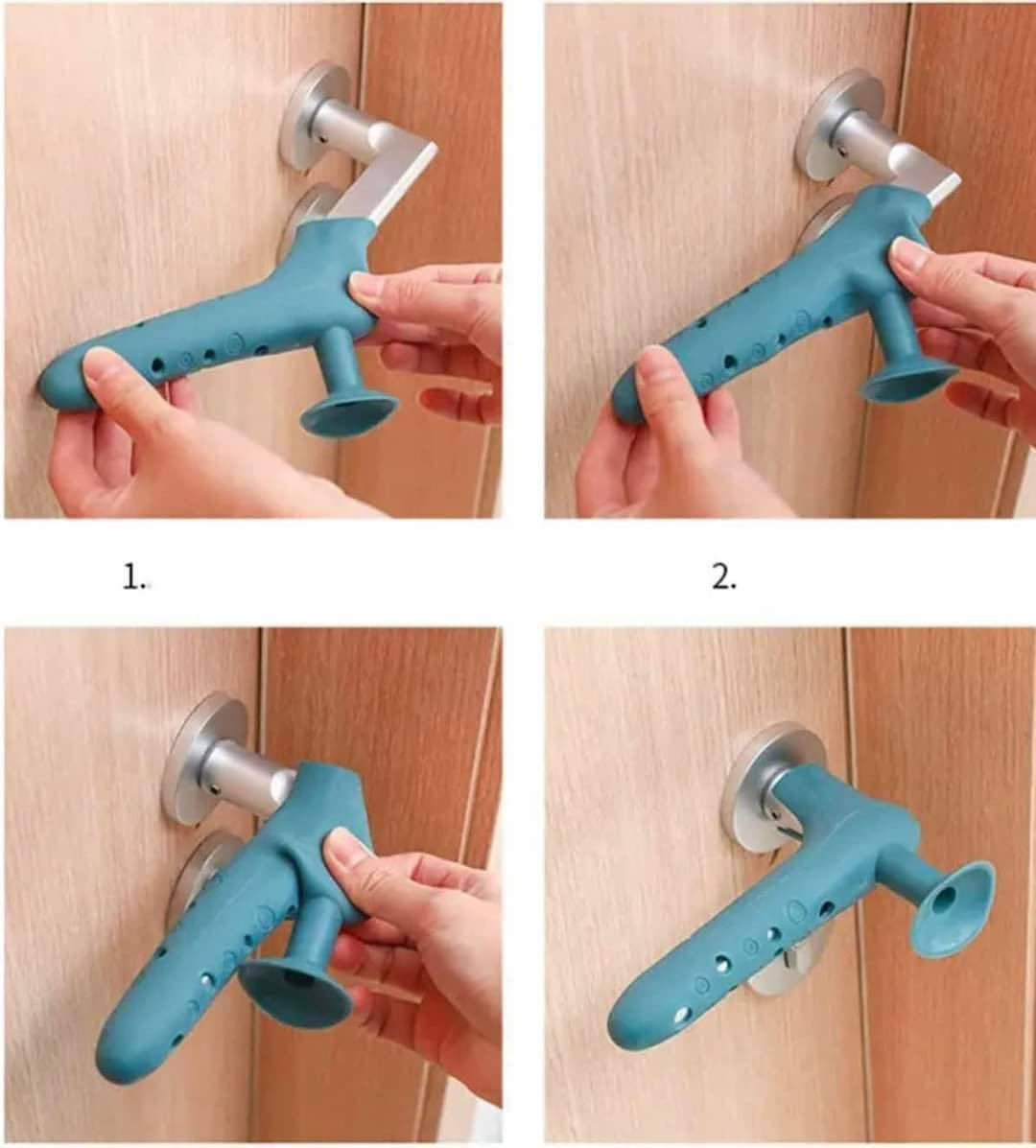 1.

2.