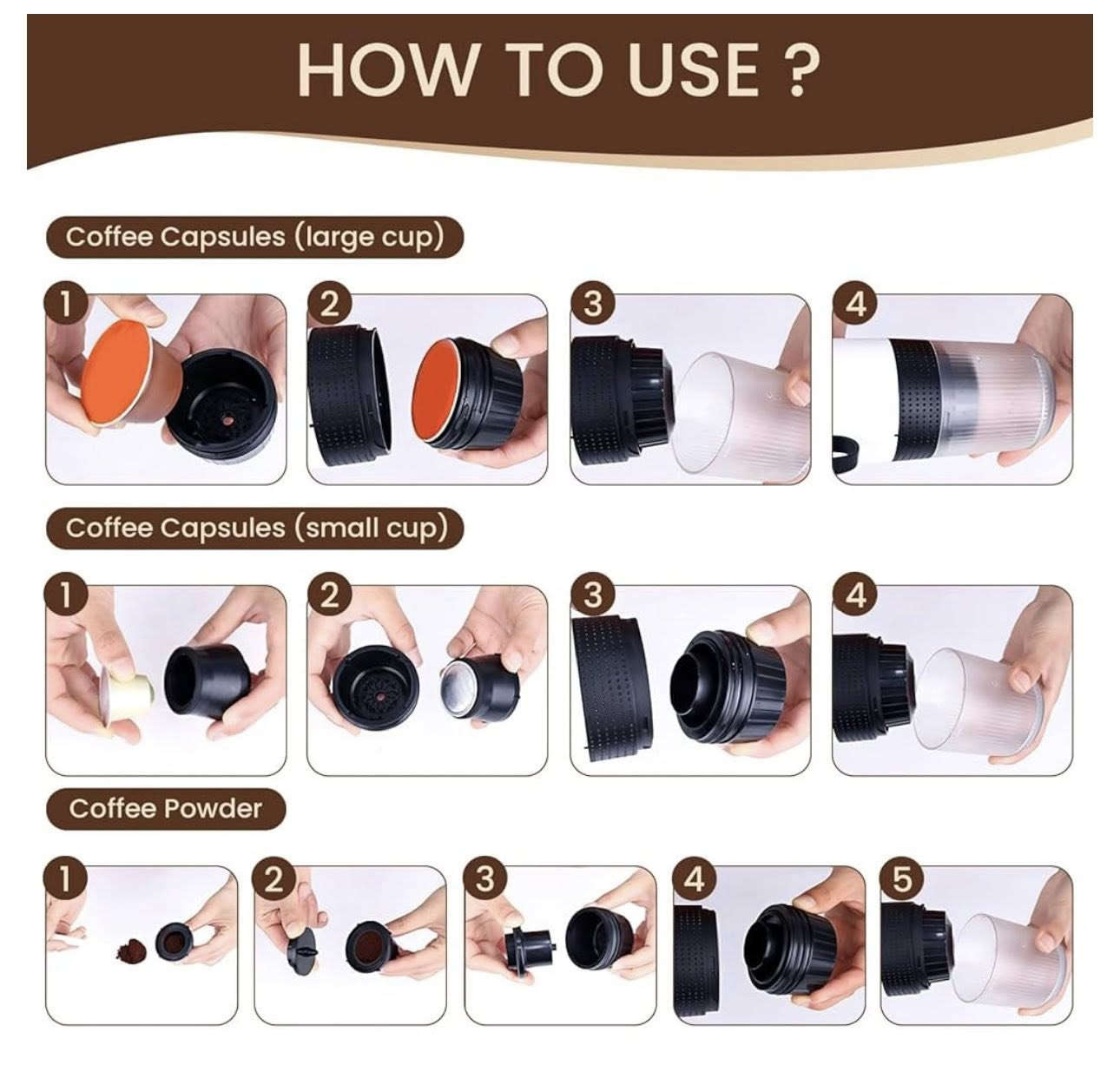 HOW TO USE ?

Coffee Capsules (large cup)

1

2

3

4

Coffee Capsules (small cup)

1

2

3

4

Coffee Powder

1

2

3

4

5