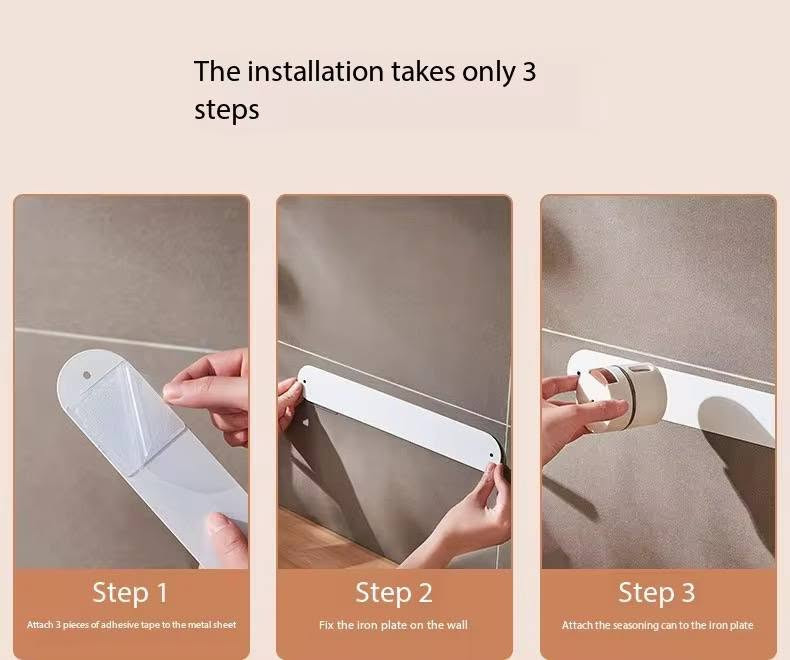 The installation takes only 3 steps

Step 1
Attach 3 pieces of adhesive tape to the metal sheet

Step 2
Fix the iron plate on the wall

Step 3
Attach the seasoning can to the iron plate