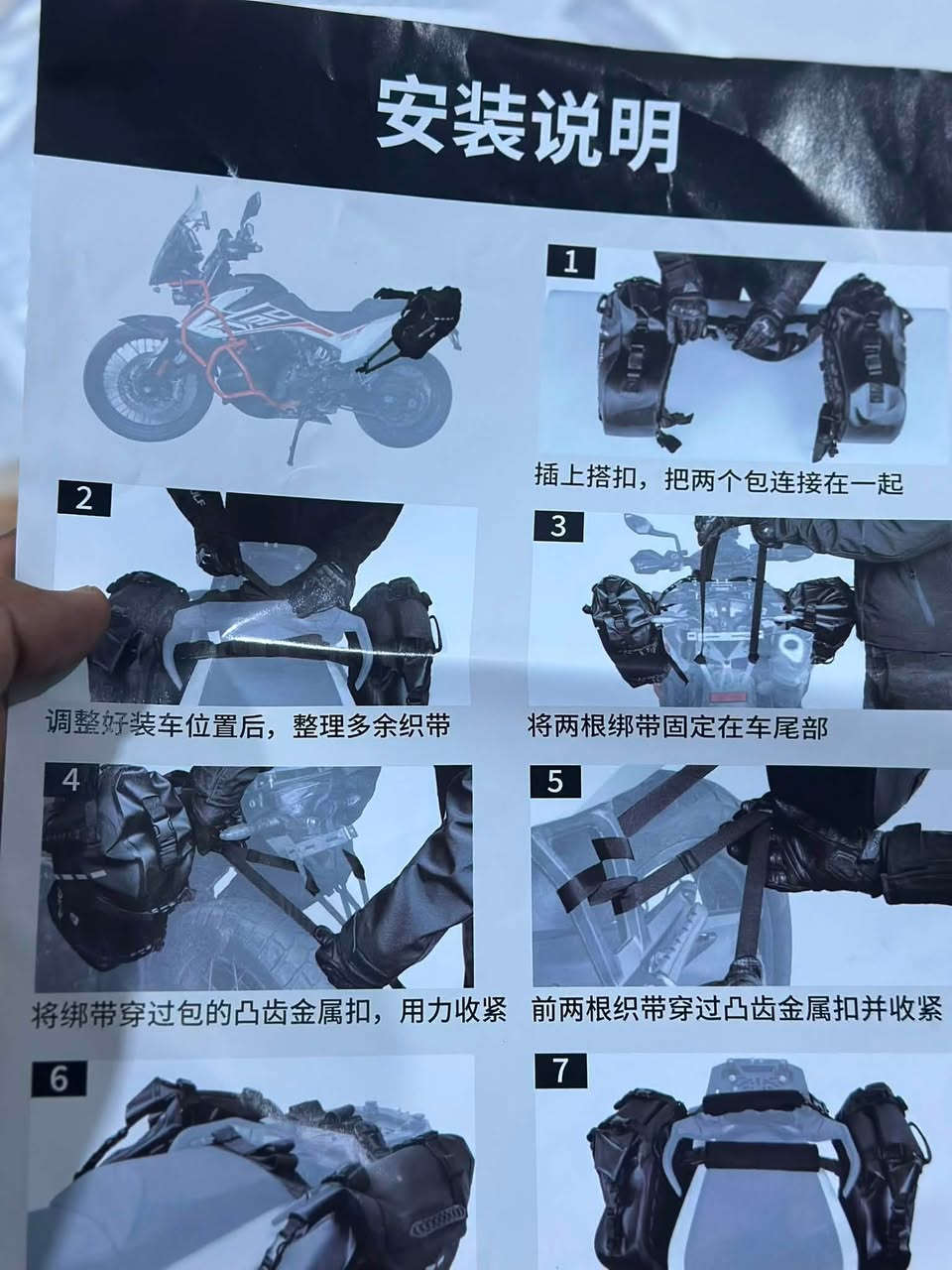 安装说明

1

插上搭扣，把两个包连接在一起

2

调整好装车位置后，整理多余织带

3

将两根绑带固定在车尾部

4

将绑带穿过包的凸齿金属扣，用力收紧

5

前两根织带穿过凸齿金属扣并收紧

6

7