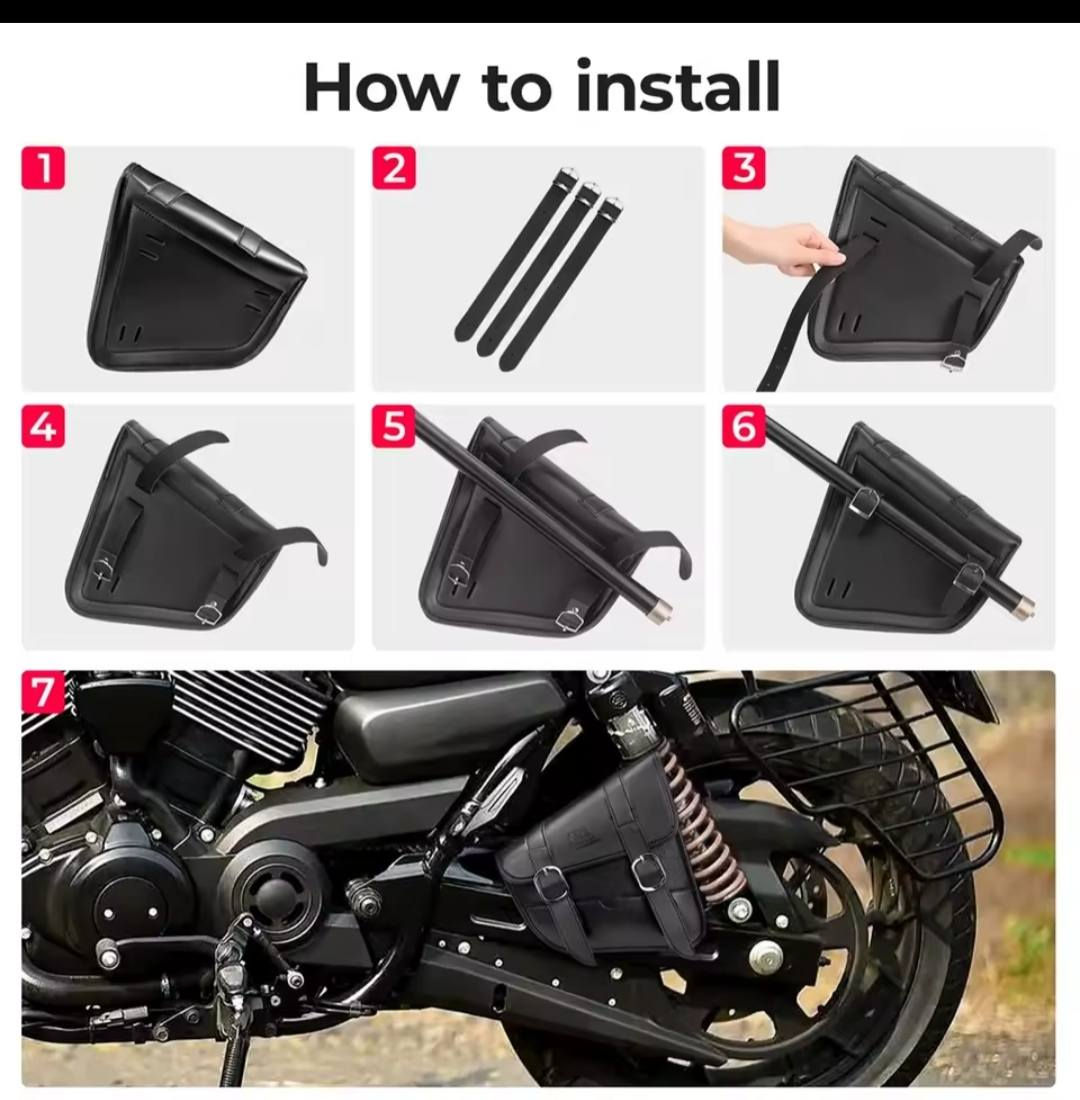 How to install

1

2

3

4

5

6

7