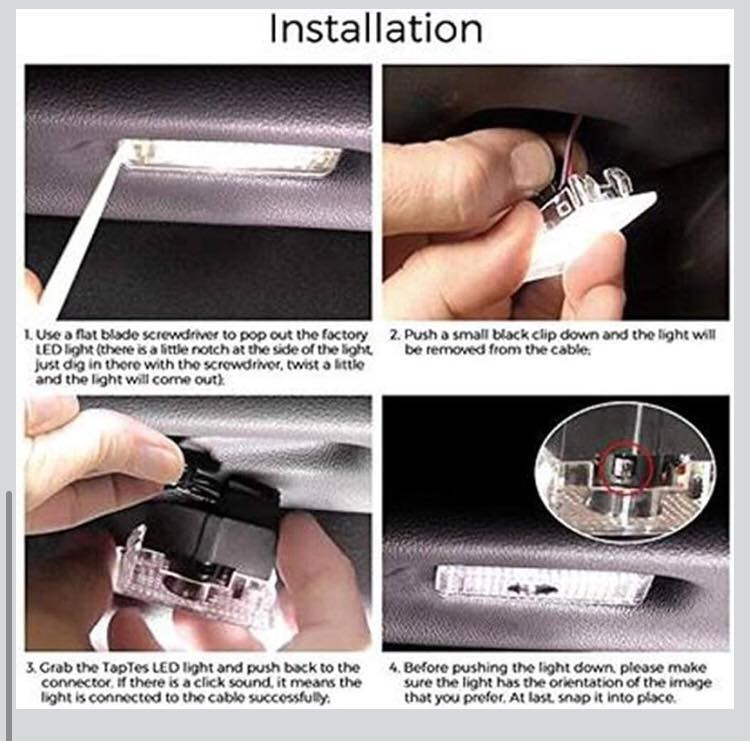 Installation

1. Use a flat blade screwdriver to pop out the factory LED light (there is a little notch at the side of the light, just dig in there with the screwdriver, twist a little and the light will come out);

2. Push a small black clip down and the light will be removed from the cable;

3. Grab the TapTes LED light and push back to the connector. If there is a click sound, it means the light is connected to the cable successfully;

4. Before pushing the light down, please make sure the light has the orientation of the image that you prefer. At last, snap it into place.