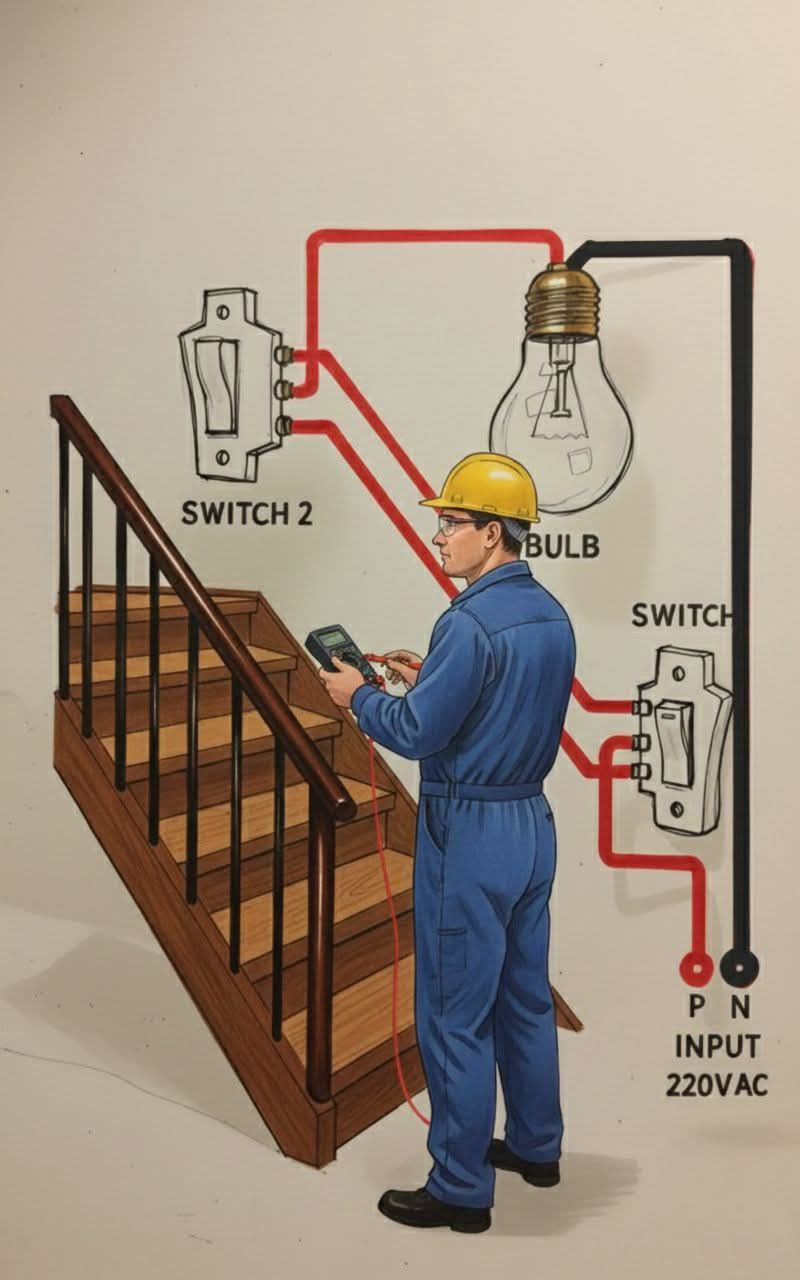 SWITCH 2

BULB

SWITCH

P N
INPUT
220VAC