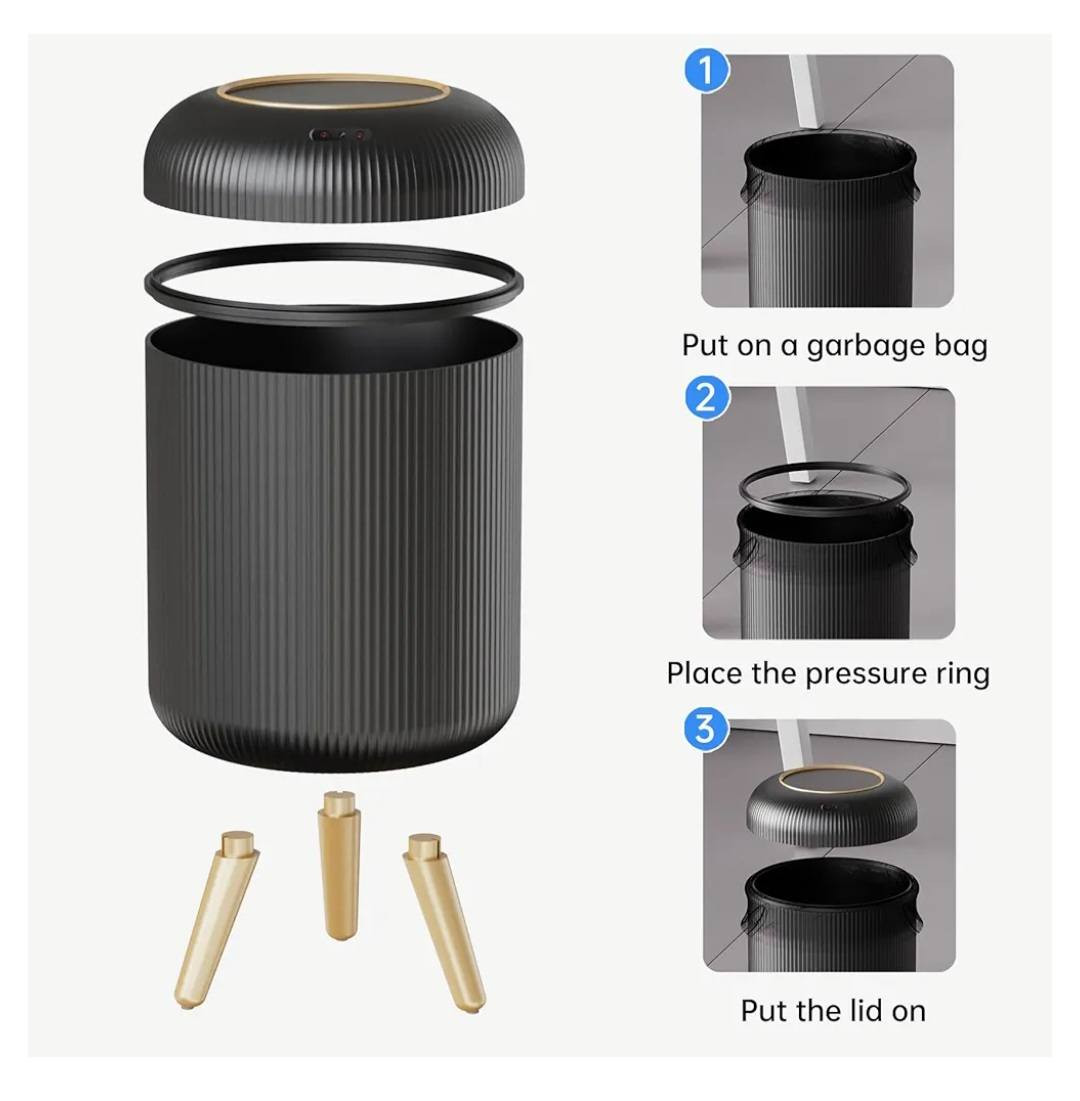 1
Put on a garbage bag

2
Place the pressure ring

3
Put the lid on