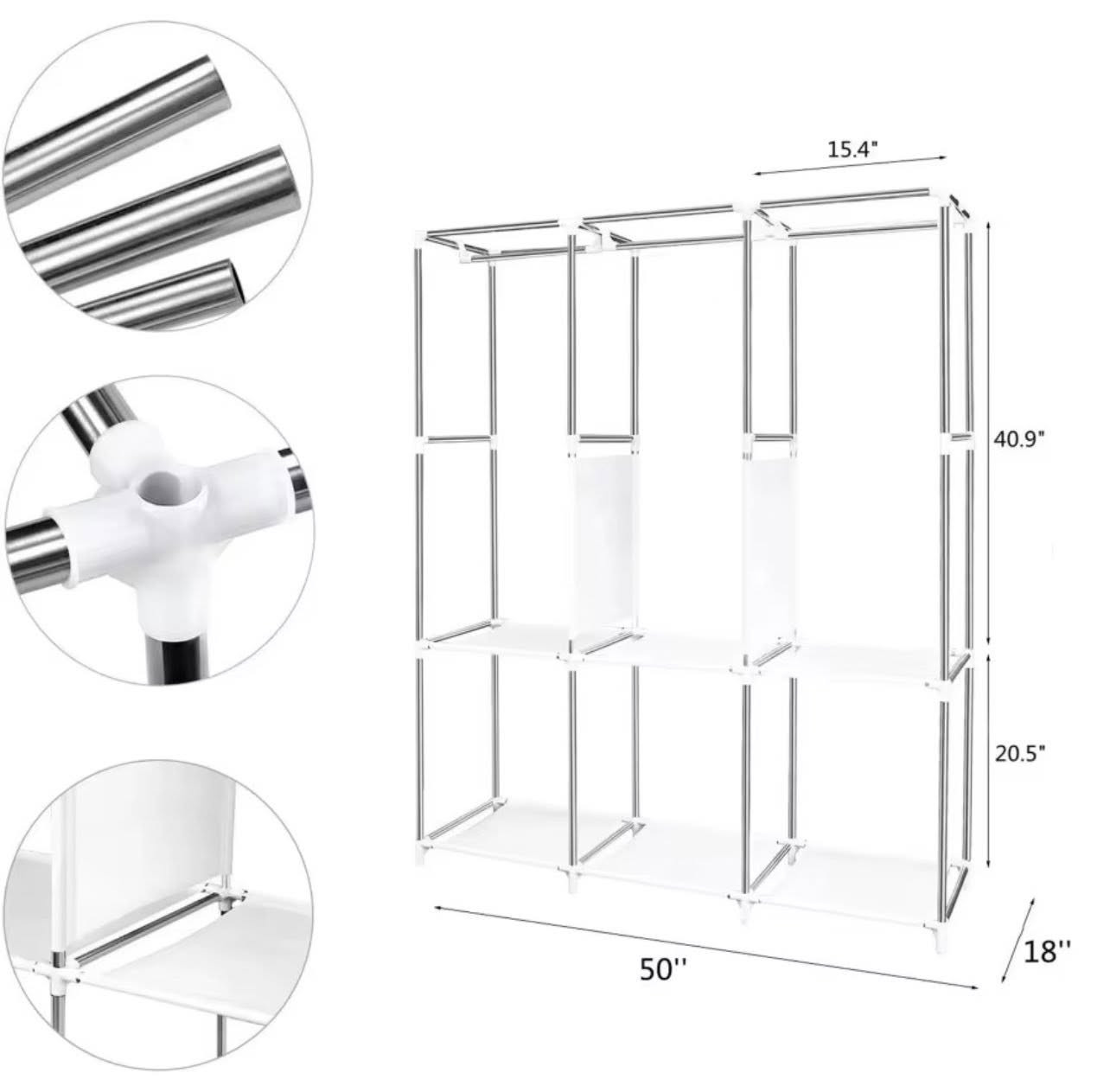 15.4"

40.9"

20.5"

50''

18''