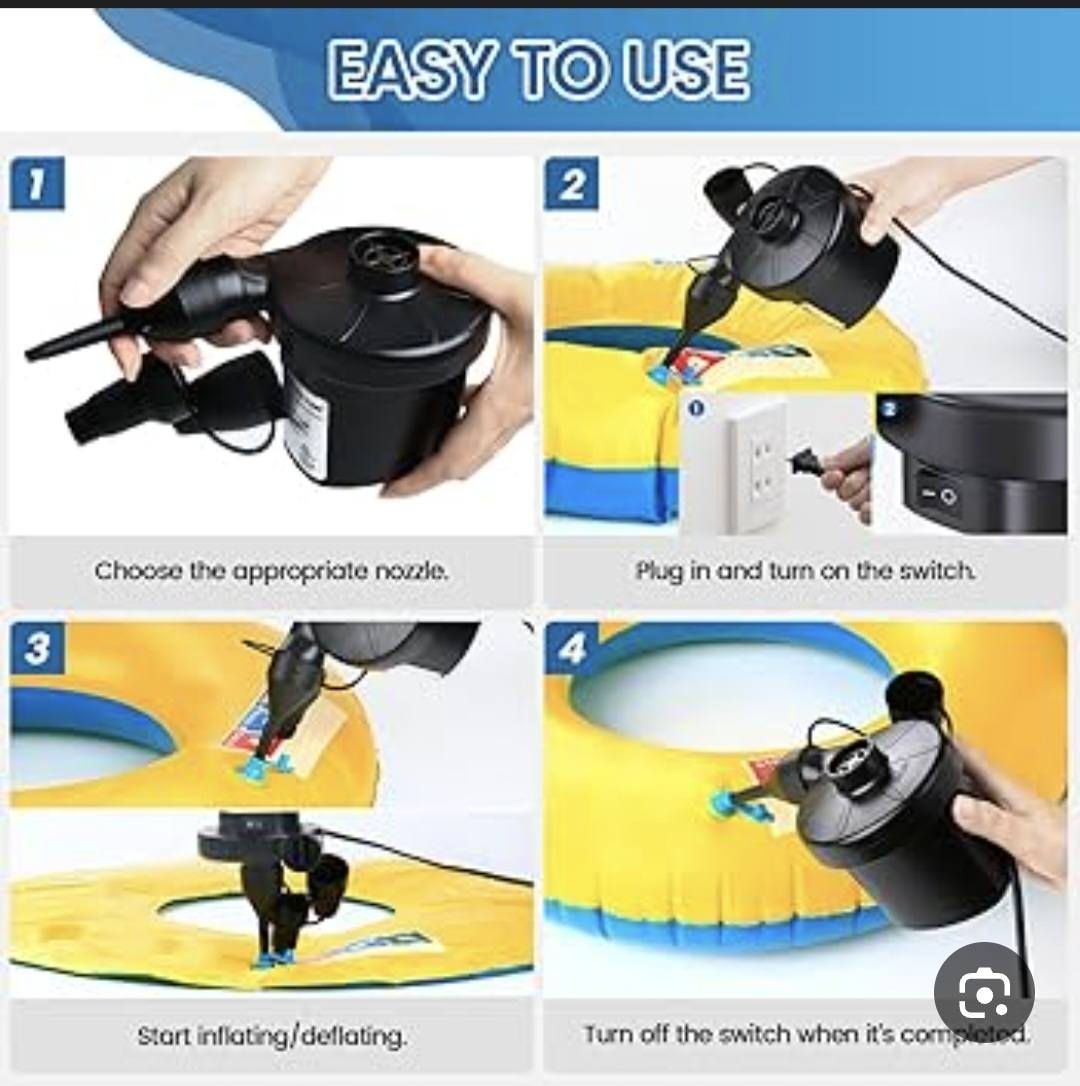 EASY TO USE

1

Choose the appropriate nozzle.

2

1

2

Plug in and turn on the switch.

3

Start inflating/deflating.

4

Turn off the switch when it's completed.