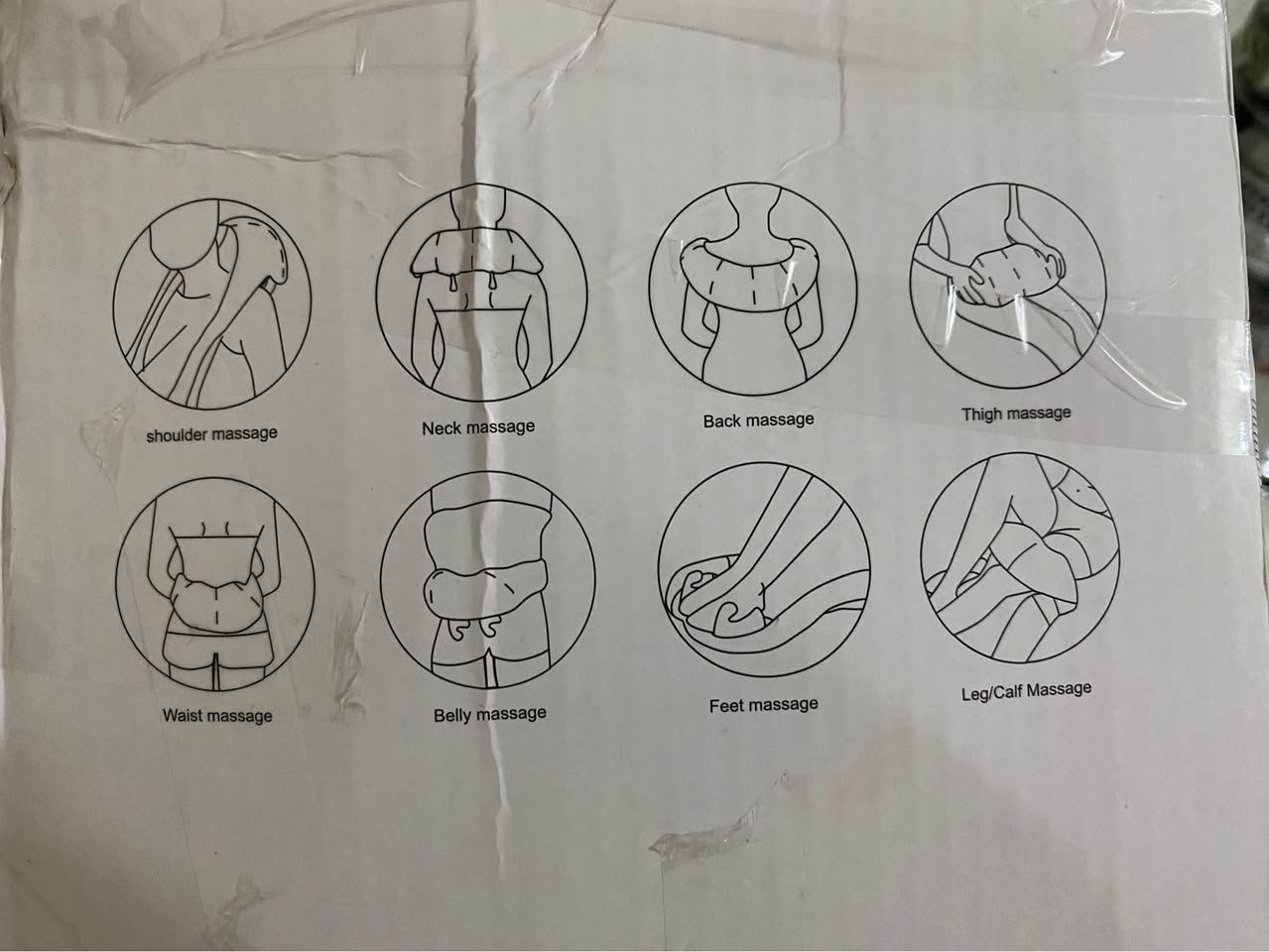 shoulder massage

Neck massage

Back massage

Thigh massage

Waist massage

Belly massage

Feet massage

Leg/Calf Massage