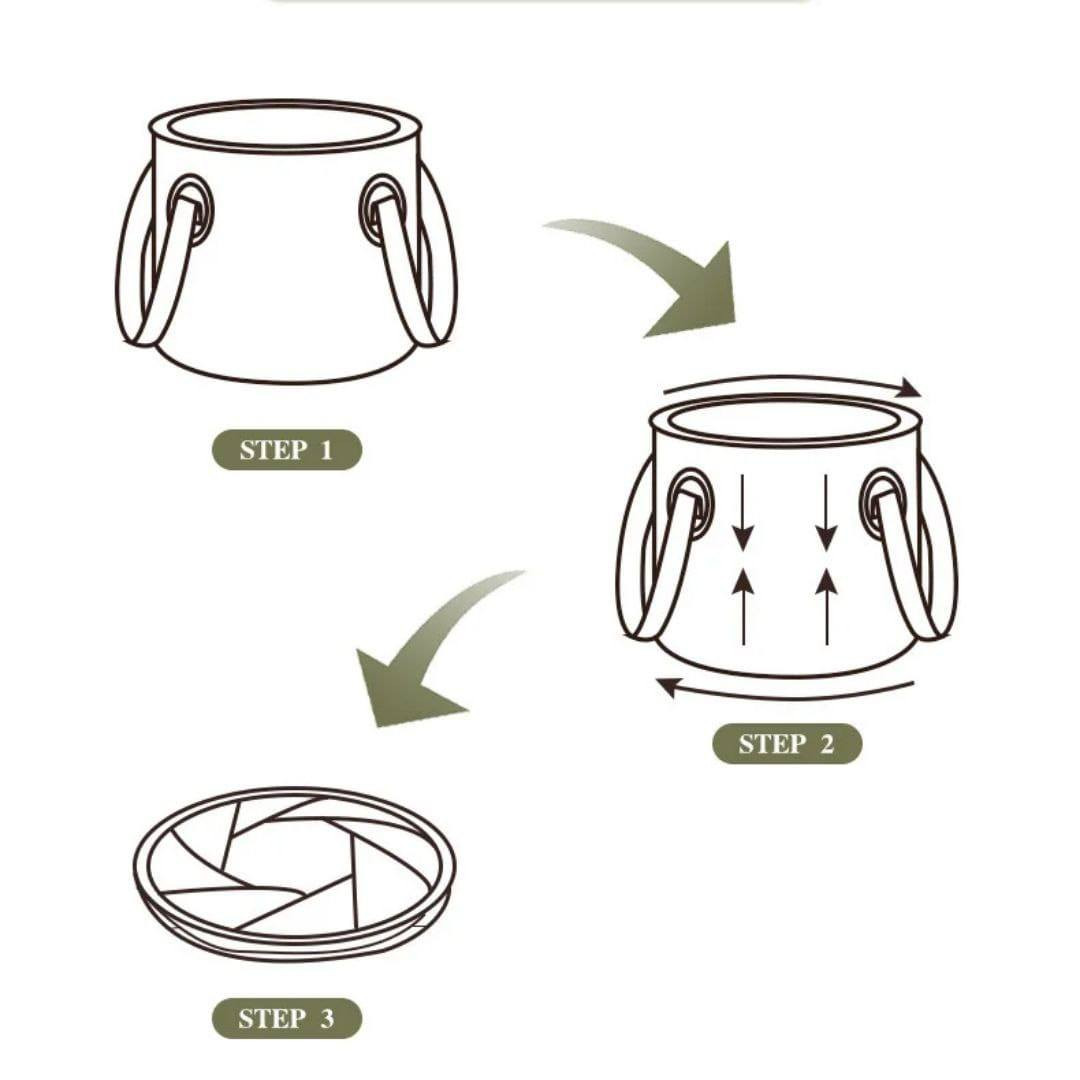 STEP 1

STEP 2

STEP 3