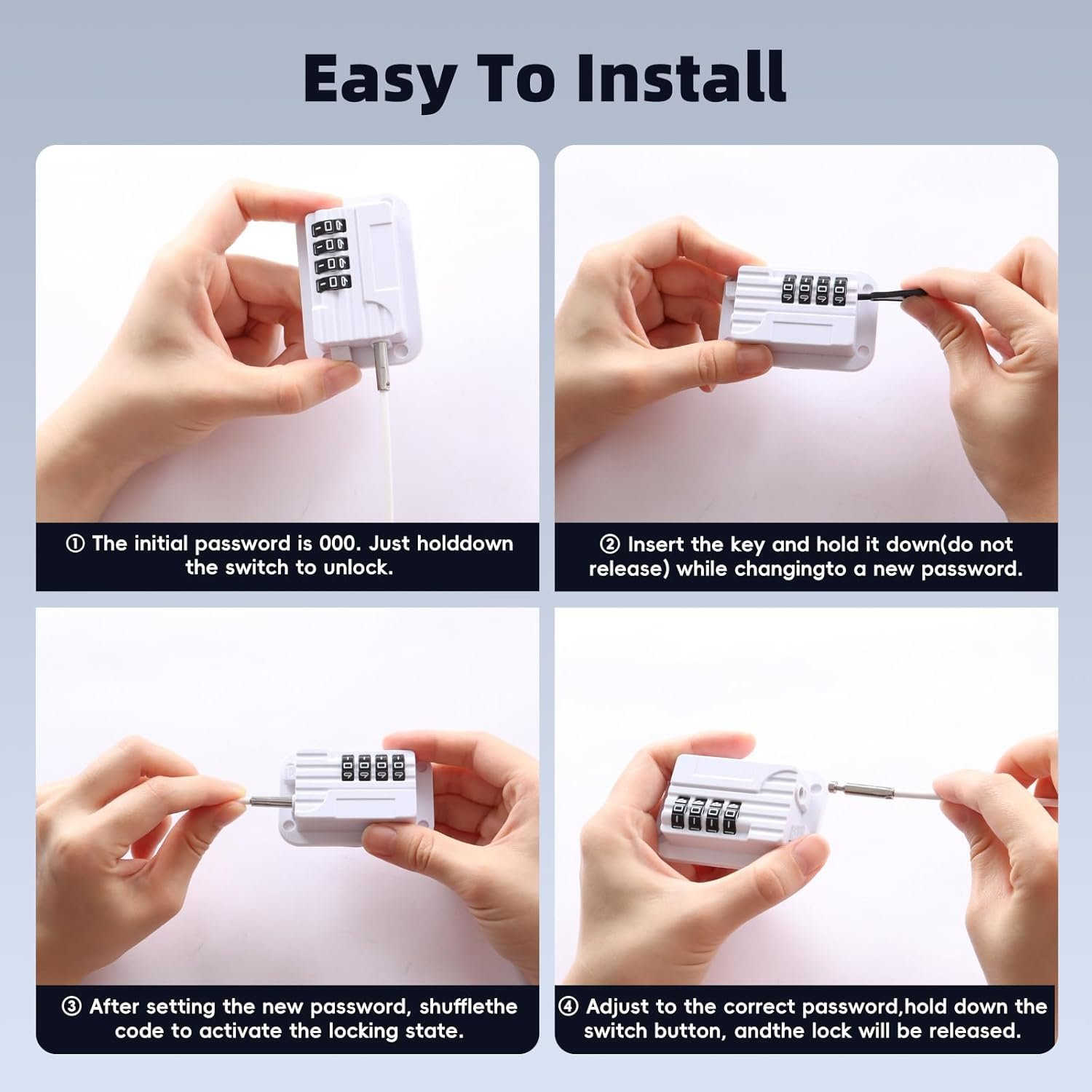 Easy To Install

① The initial password is 000. Just holddown the switch to unlock.

② Insert the key and hold it down(do not release) while changingto a new password.

③ After setting the new password, shufflethe code to activate the locking state.

④ Adjust to the correct password,hold down the switch button, andthe lock will be released.