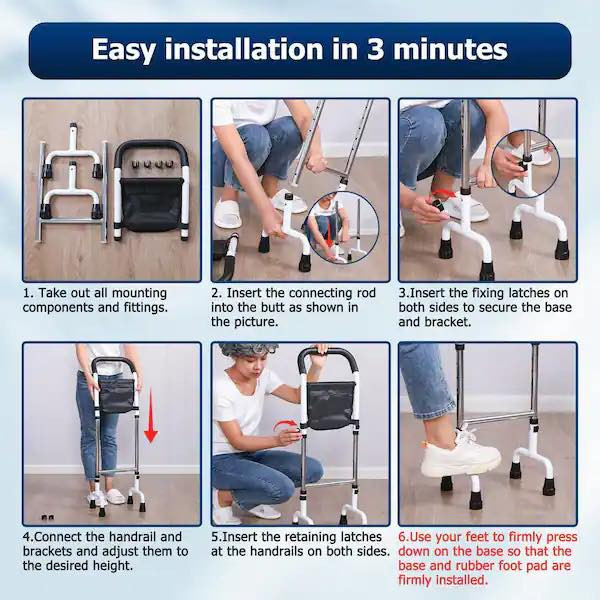 Easy installation in 3 minutes

1. Take out all mounting components and fittings.

2. Insert the connecting rod into the butt as shown in the picture.

3.Insert the fixing latches on both sides to secure the base and bracket.

4.Connect the handrail and brackets and adjust them to the desired height.

5.Insert the retaining latches at the handrails on both sides.

6.Use your feet to firmly press down on the base so that the base and rubber foot pad are firmly installed.