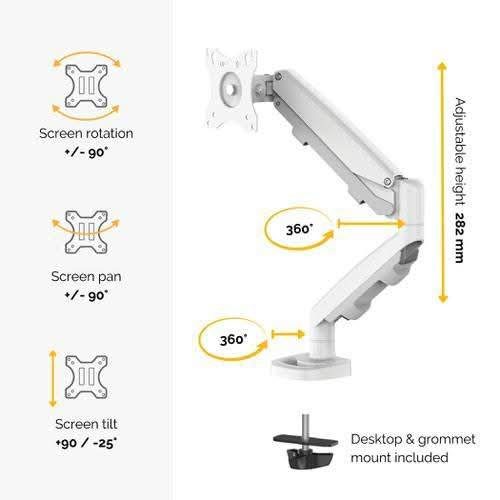 Screen rotation
+/- 90°

Screen pan
+/- 90°

Screen tilt
+90 / -25°

360°

360°

Adjustable height 282 mm

Desktop & grommet mount included