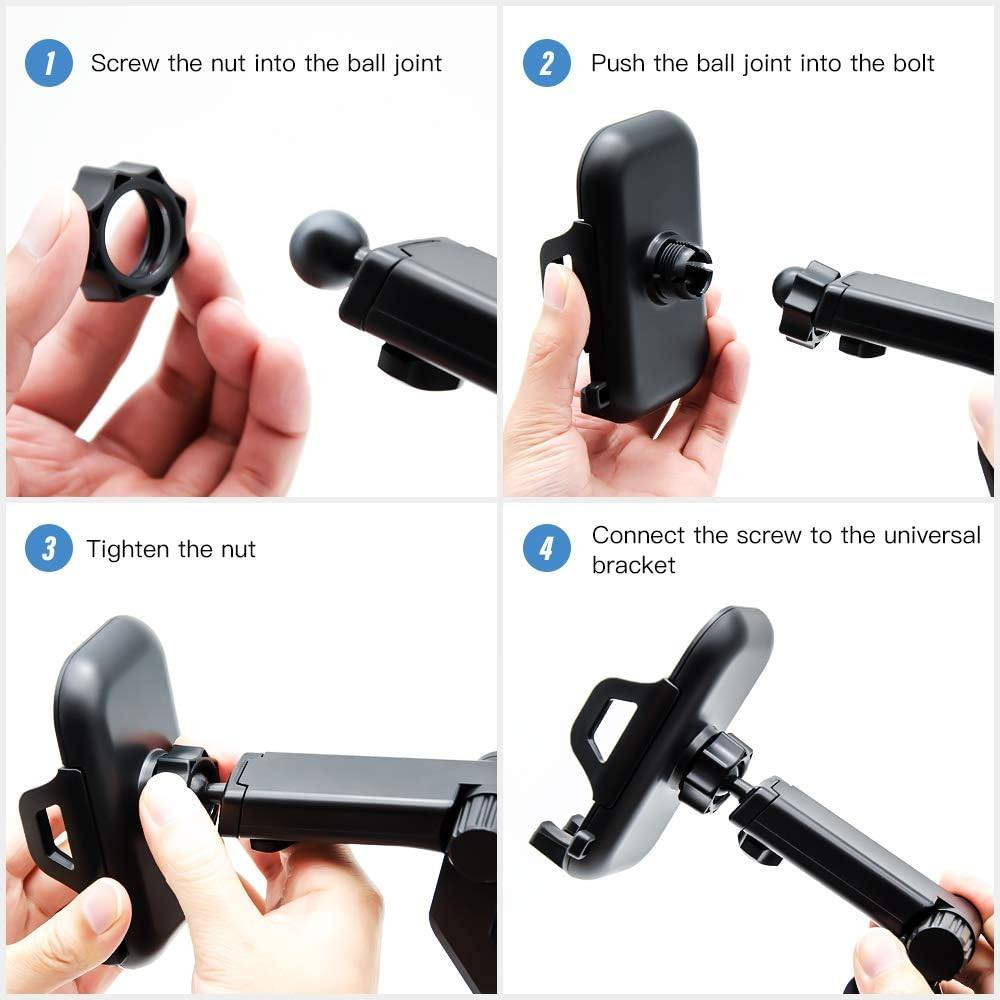 1 Screw the nut into the ball joint

2 Push the ball joint into the bolt

3 Tighten the nut

4 Connect the screw to the universal bracket