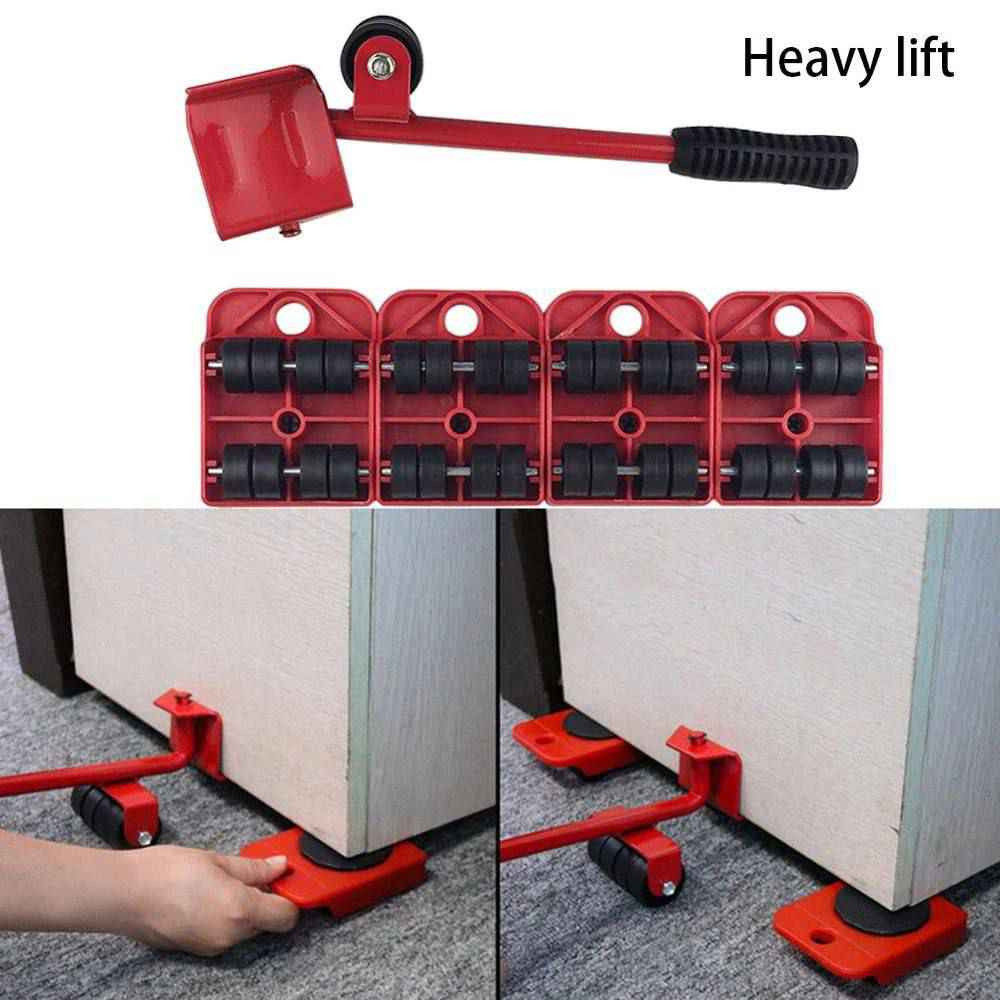 Heavy lift