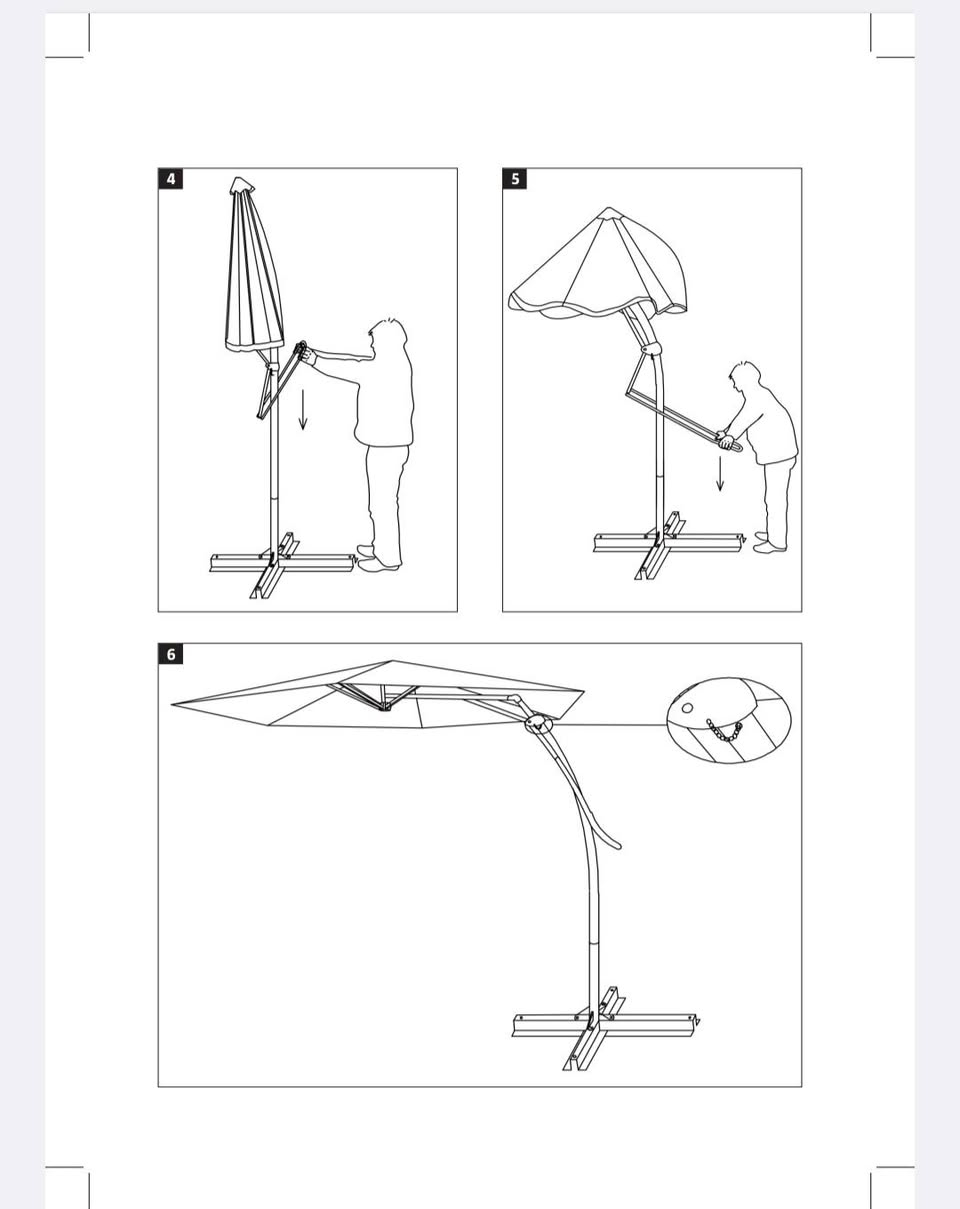 4

5

6