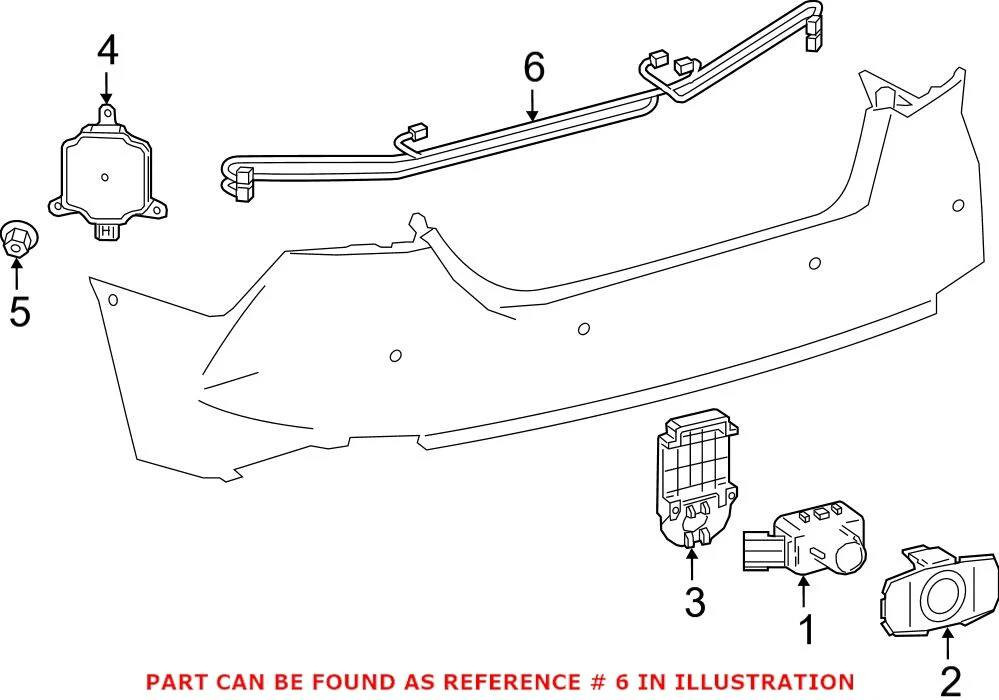 4

6

5

3

1

2

PART CAN BE FOUND AS REFERENCE # 6 IN ILLUSTRATION