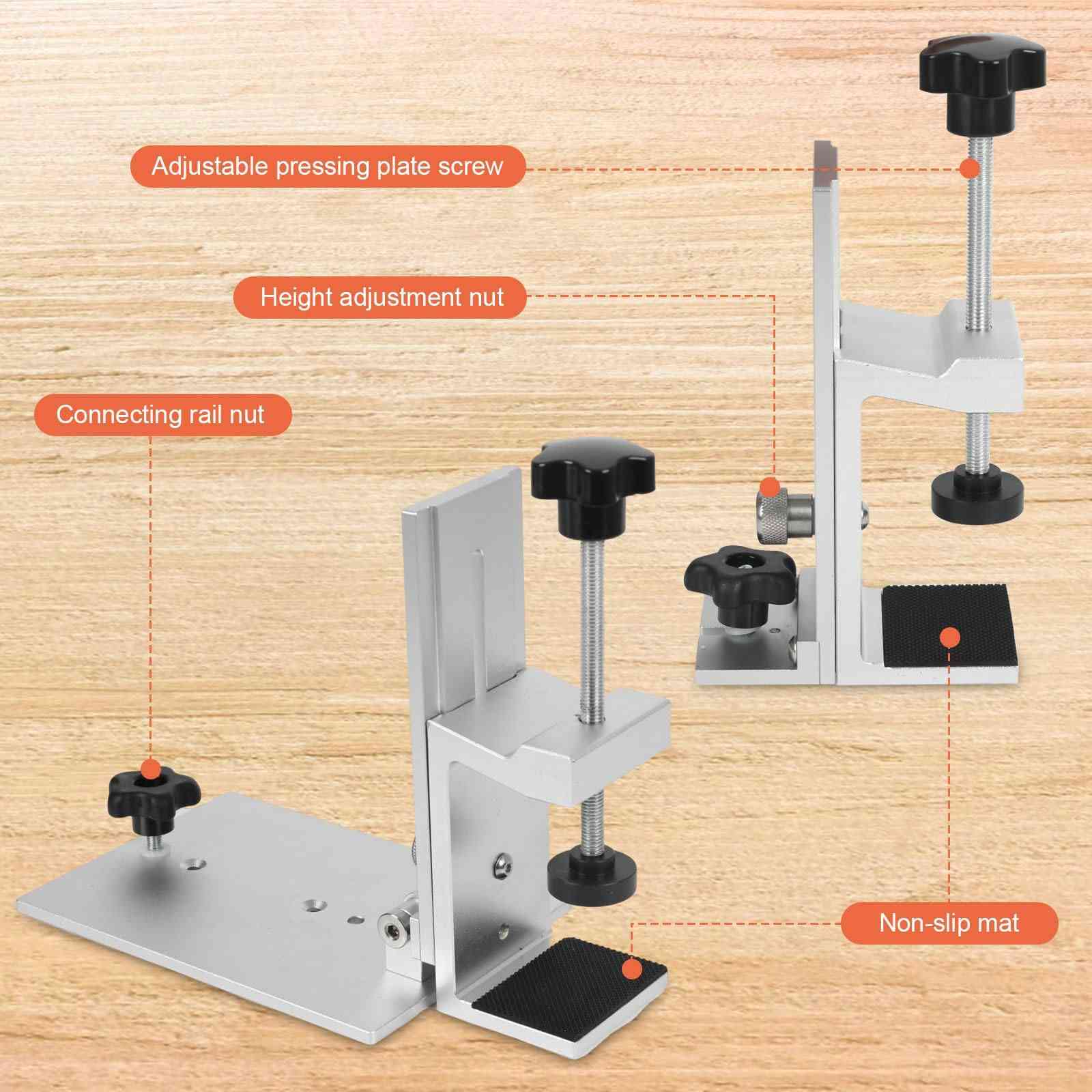 Adjustable pressing plate screw

Height adjustment nut

Connecting rail nut

Non-slip mat