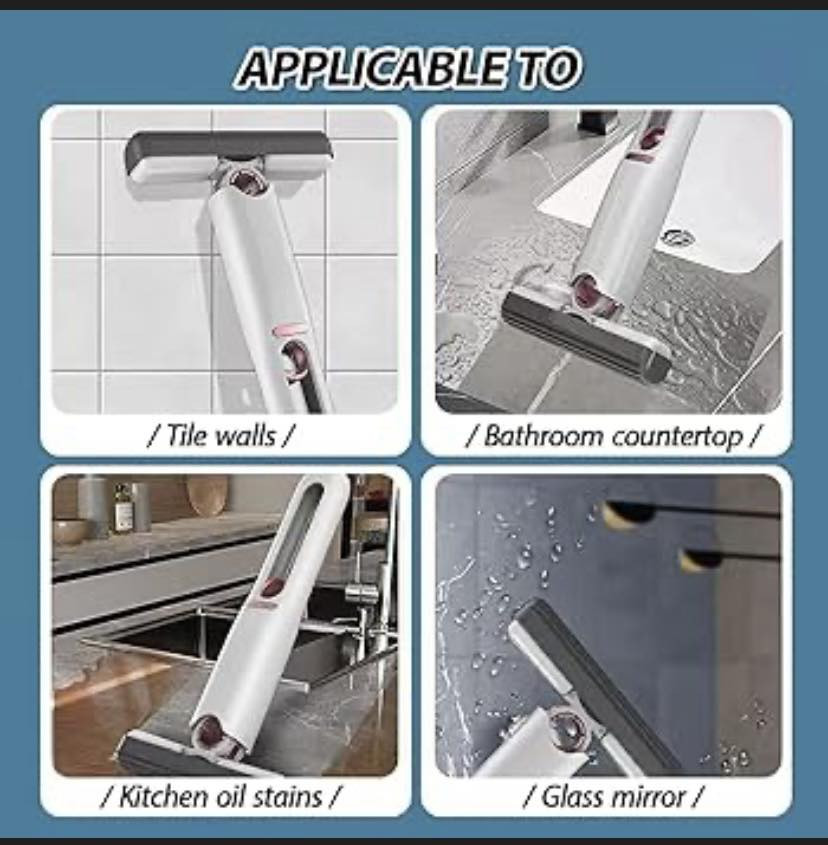 APPLICABLE TO

/ Tile walls /

/ Bathroom countertop /

/ Kitchen oil stains /

/ Glass mirror /