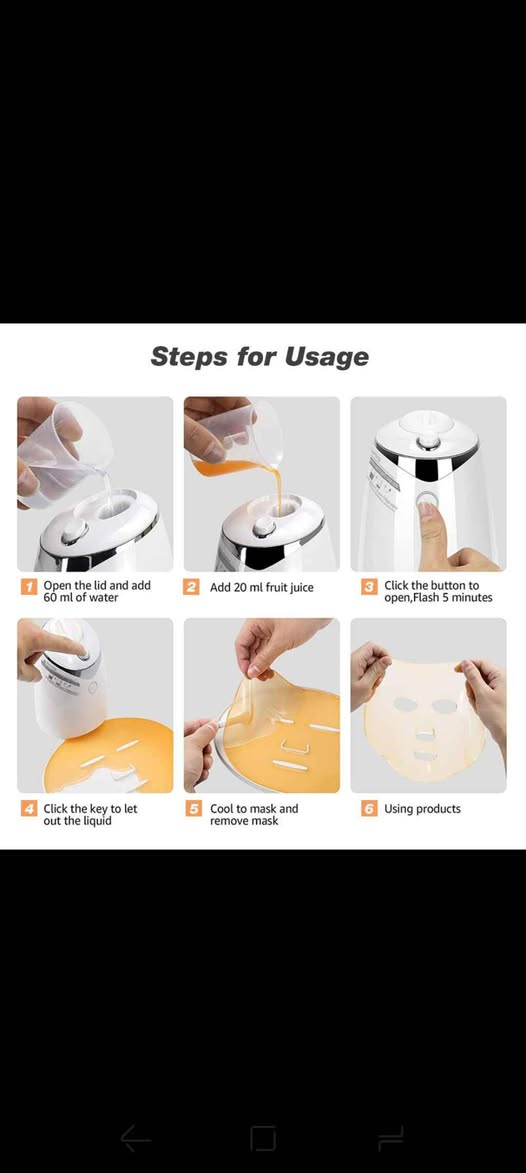 Steps for Usage

1 Open the lid and add 60 ml of water

2 Add 20 ml fruit juice

3 Click the button to open,Flash 5 minutes

4 Click the key to let out the liquid

5 Cool to mask and remove mask

6 Using products