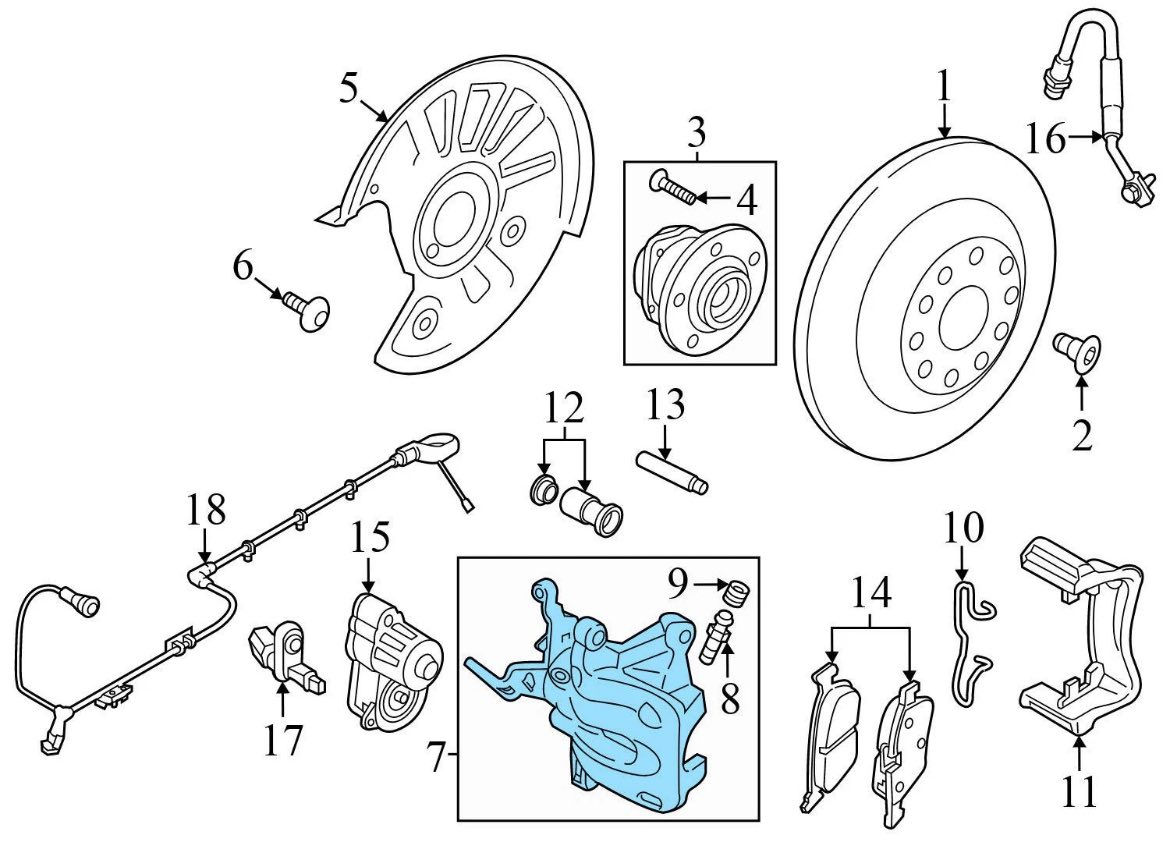 5
3
1
16
4
6
2
12
13
18
15
10
9
14
8
17
7
11