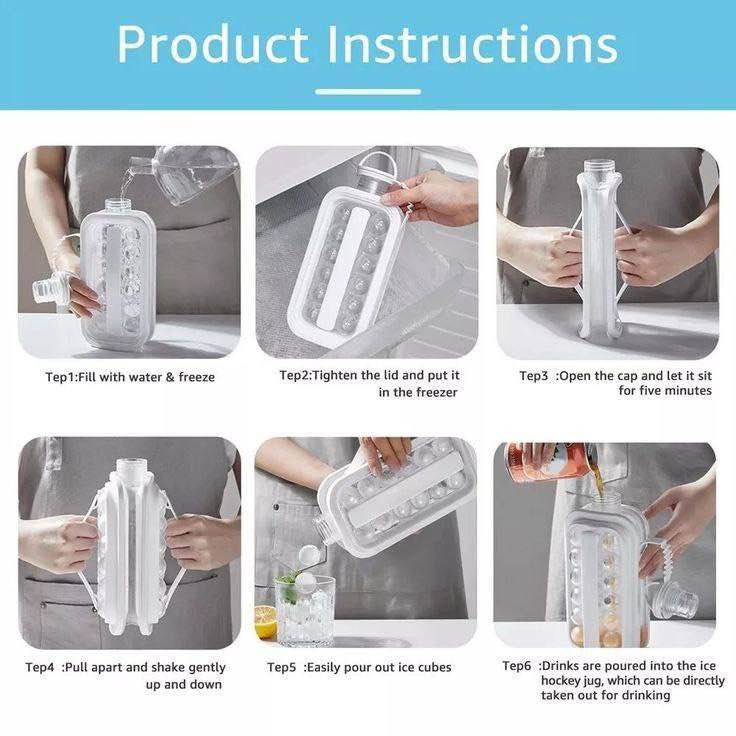 Product Instructions

Tep1:Fill with water & freeze

Tep2:Tighten the lid and put it in the freezer

Tep3 :Open the cap and let it sit for five minutes

Tep4 :Pull apart and shake gently up and down

Tep5 :Easily pour out ice cubes

Tep6 :Drinks are poured into the ice hockey jug, which can be directly taken out for drinking