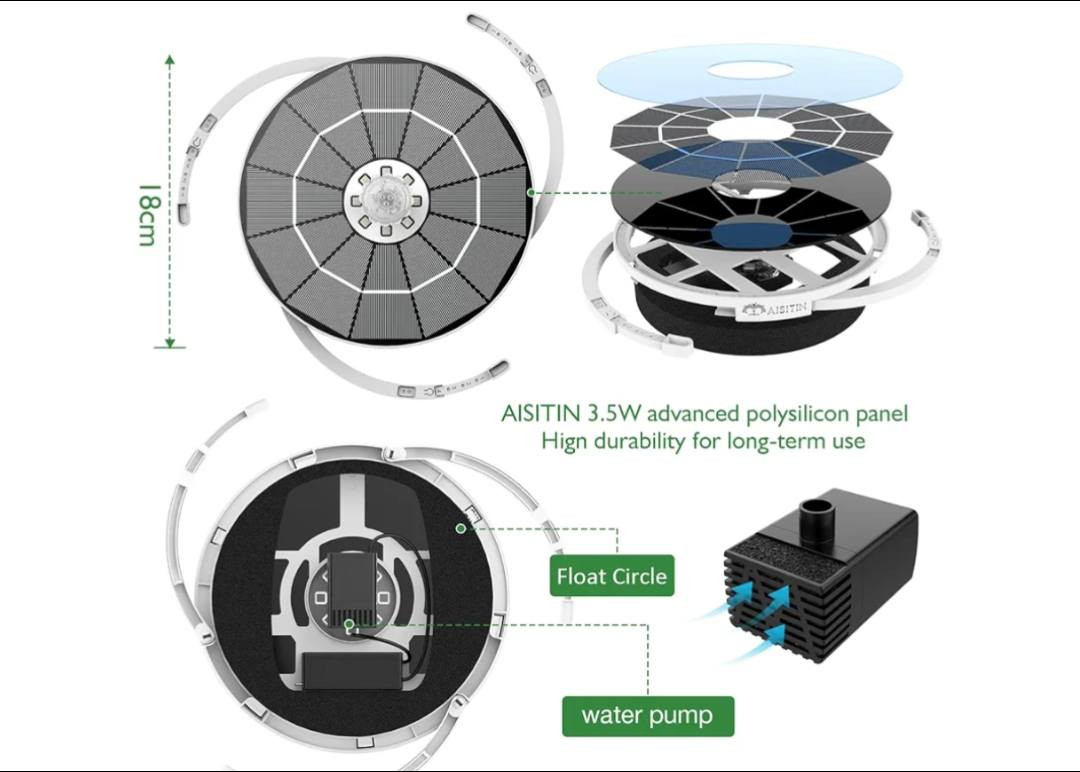 18cm

AISITIN

AISITIN 3.5W advanced polysilicon panel
Hign durability for long-term use

Float Circle

water pump