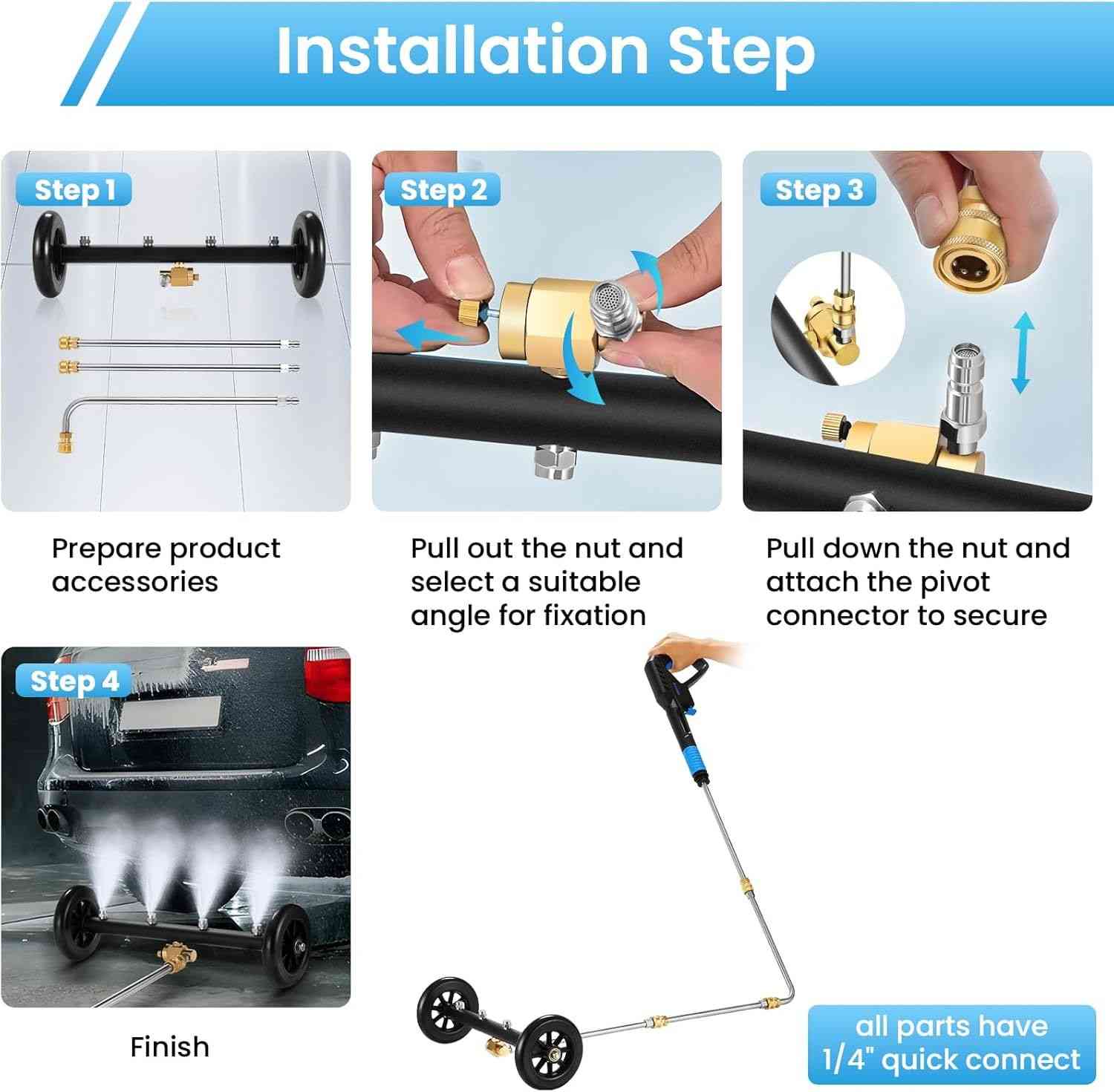 Installation Step

Step 1

Prepare product accessories

Step 2

Pull out the nut and select a suitable angle for fixation

Step 3

Pull down the nut and attach the pivot connector to secure

Step 4

Finish

all parts have 1/4" quick connect