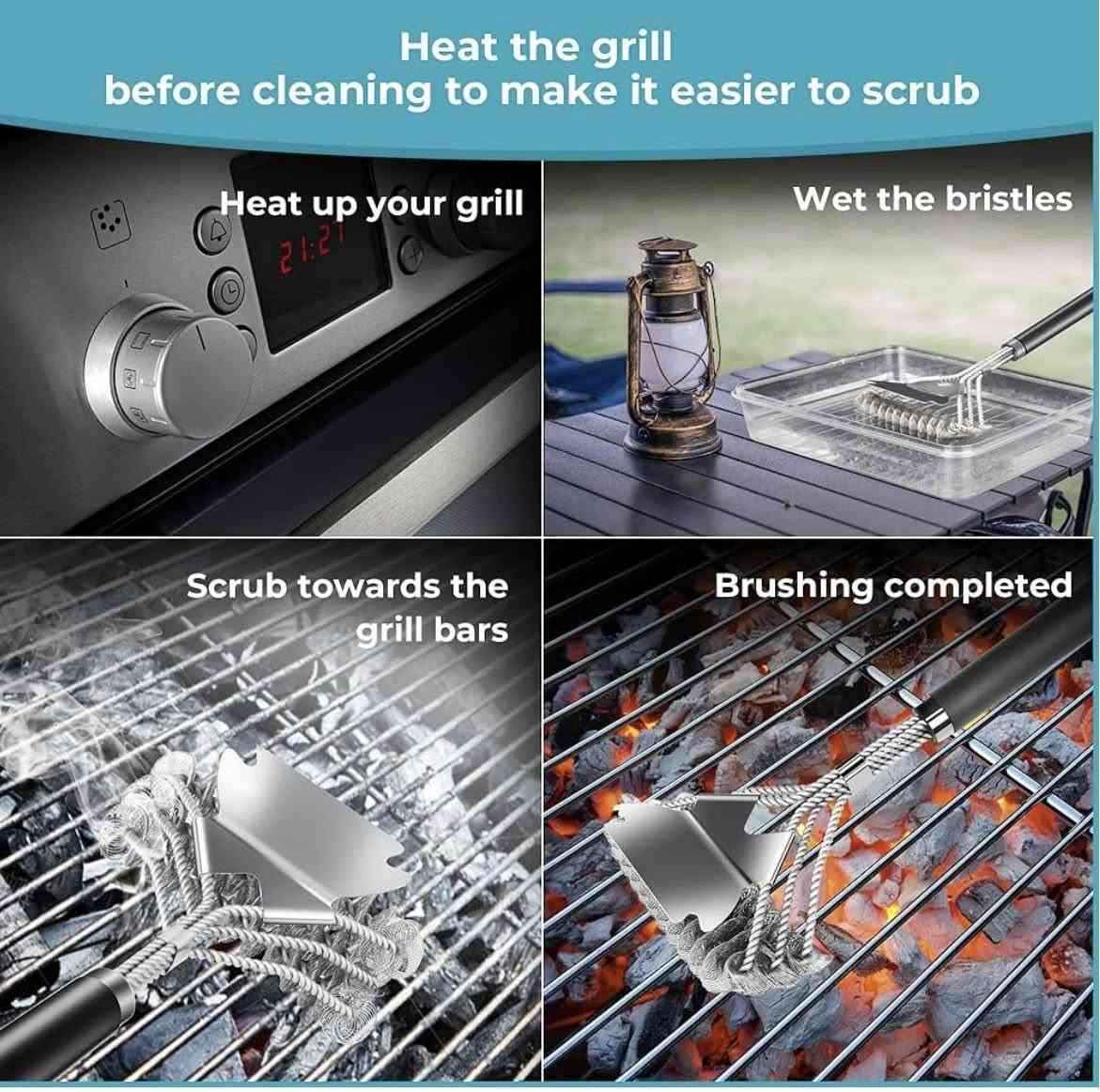 Heat the grill
before cleaning to make it easier to scrub

Heat up your grill

21:21

Wet the bristles

Scrub towards the grill bars

Brushing completed